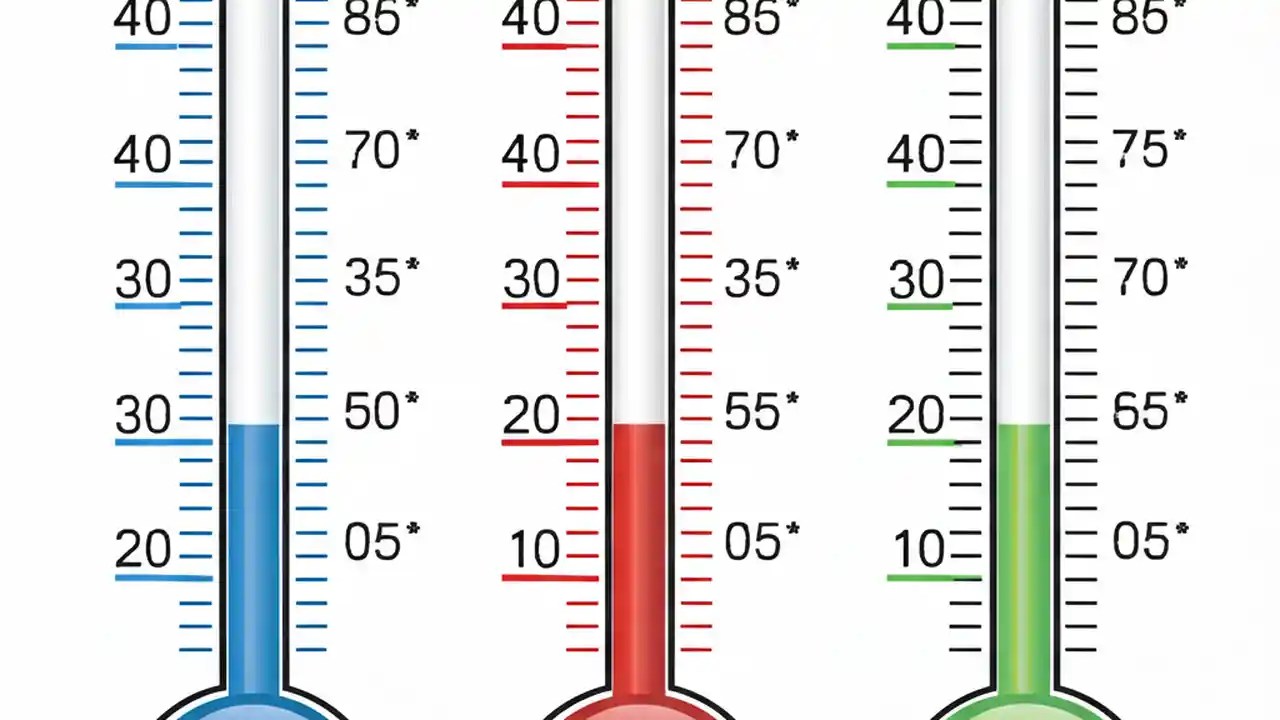 40
40
30
30
20

85*
70*
35*
50*
05*

40
40
30
20
10

85*
70*
35*
55*
05*

40
40
30
20
10

85*
75*
70*
65*
05*