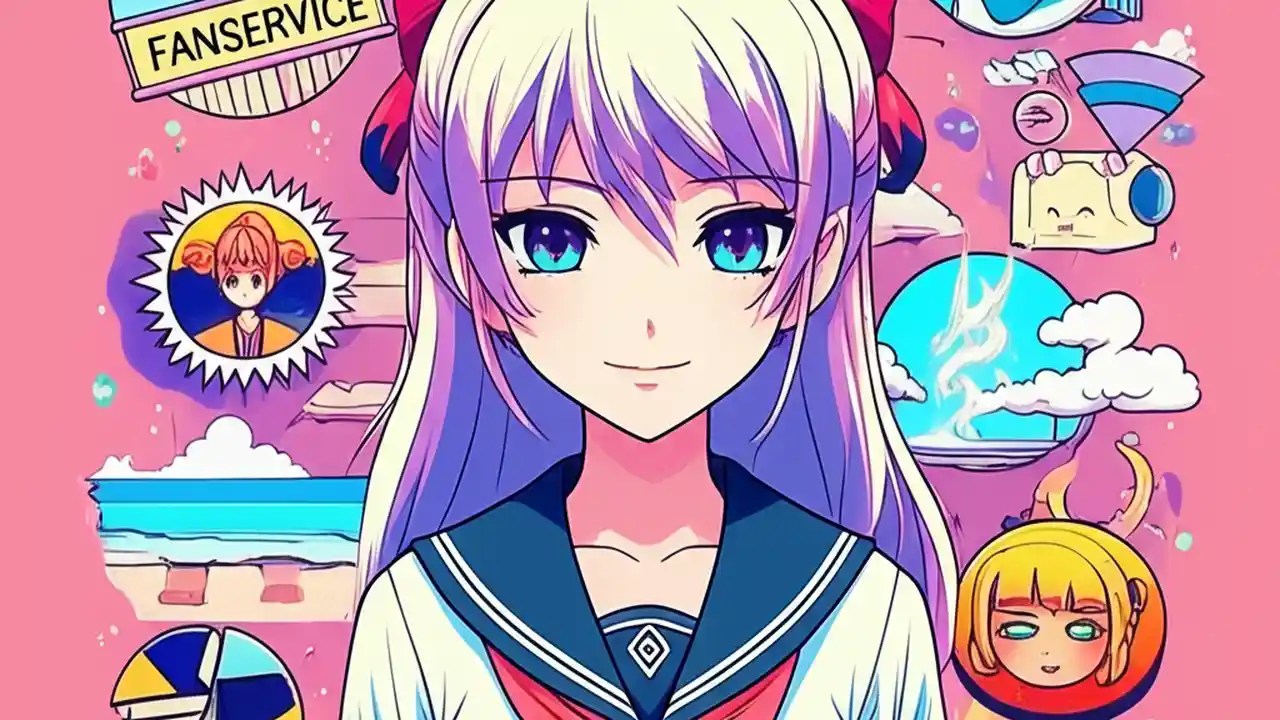 FANSERVICE