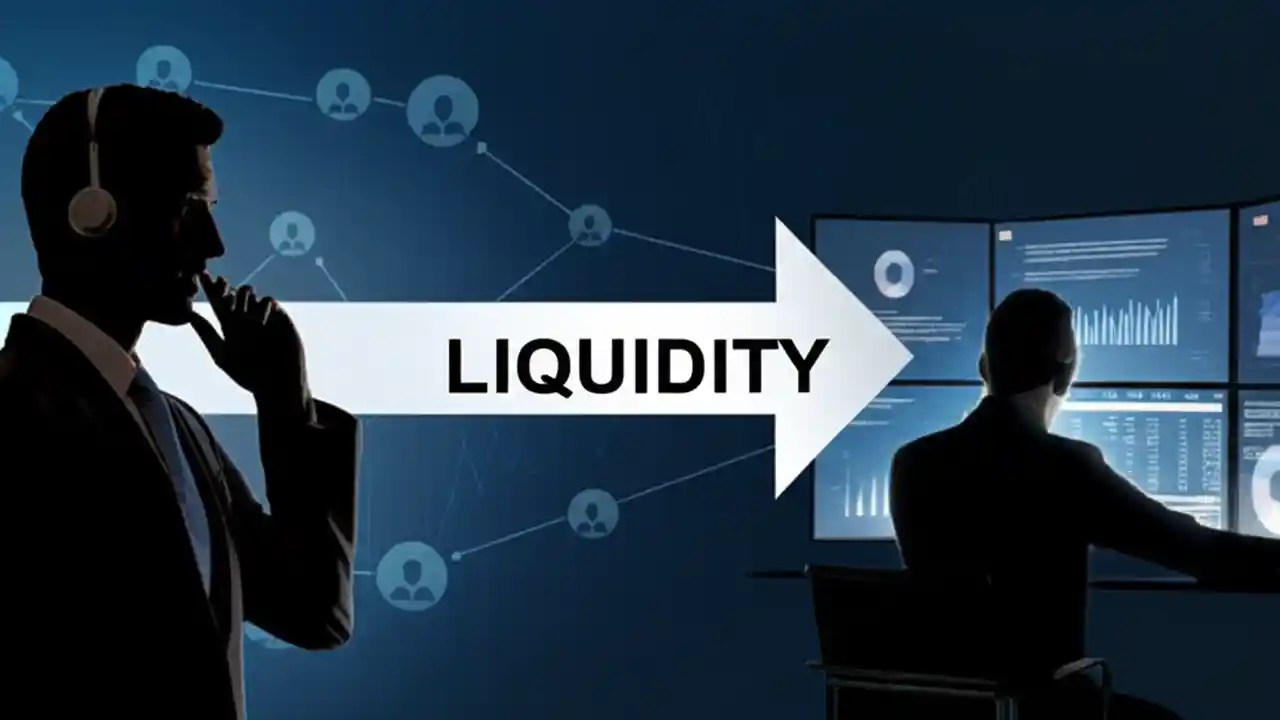 LIQUIDITY