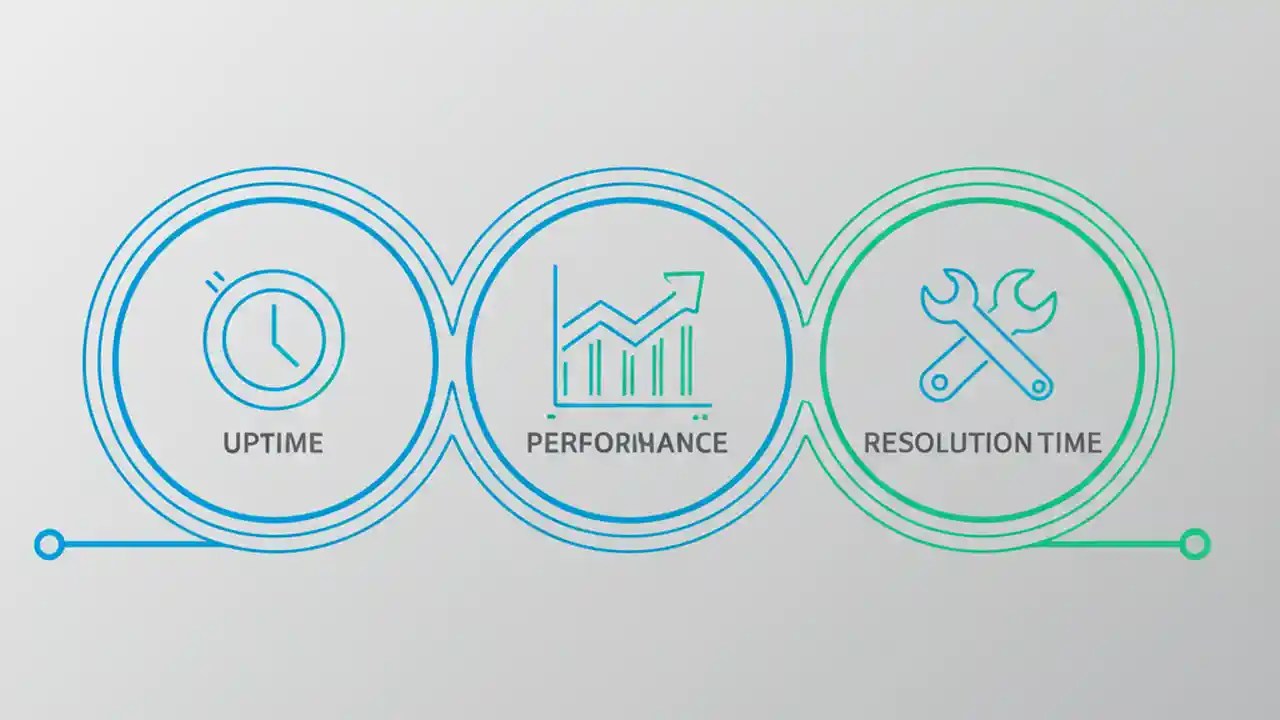 UPTIME

PERFORIHANCE

RESOLUTION TIME