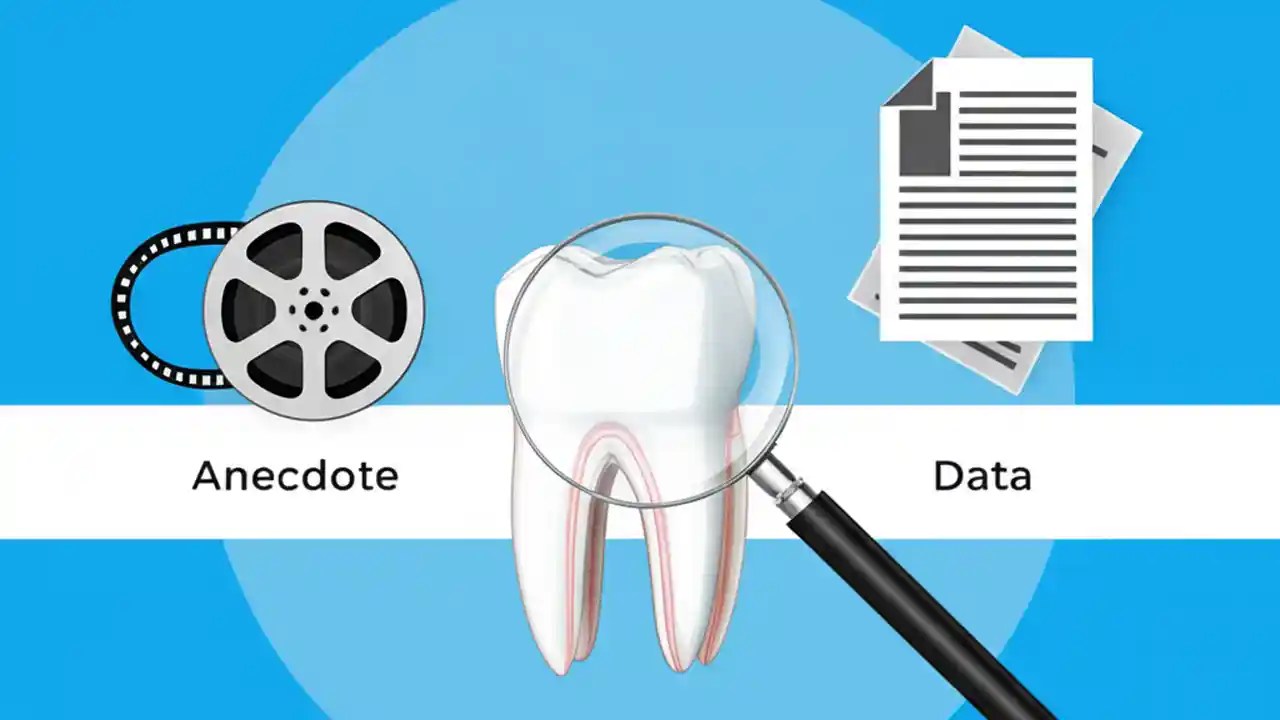 Anecdote

Data