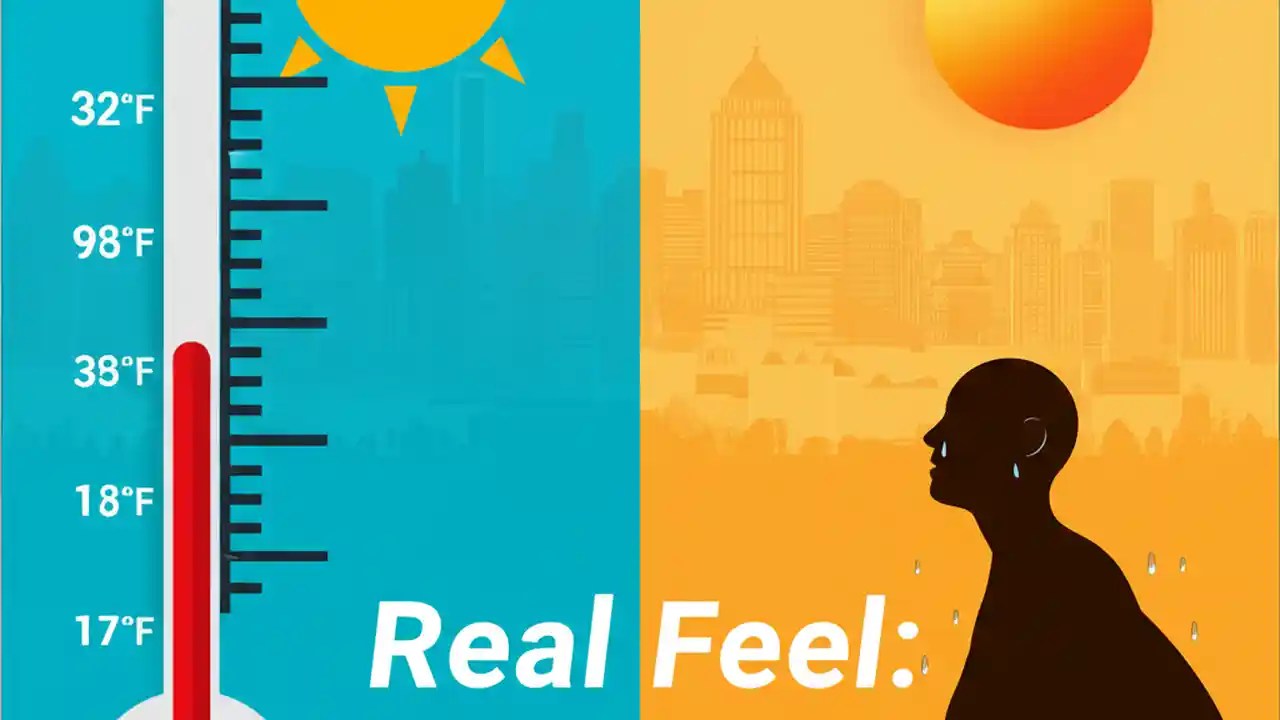 32°F
98°F
38°F
18°F
17°F

Real Feel: