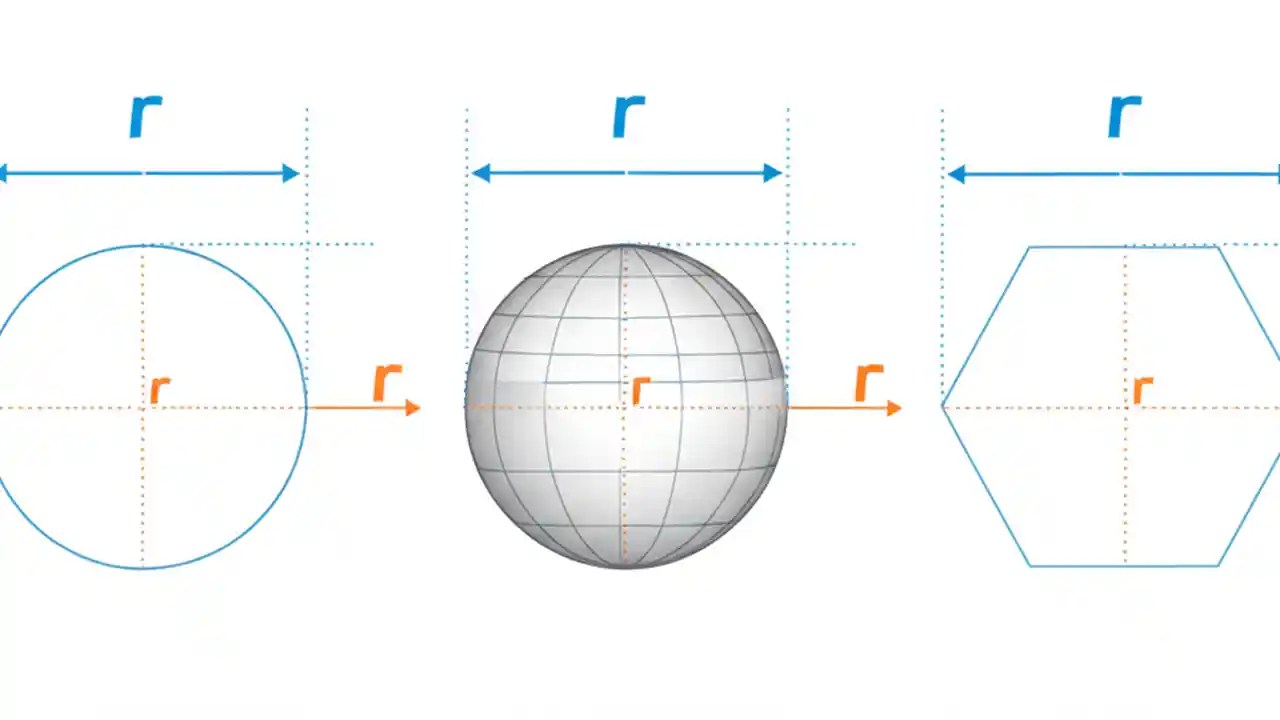 r
r
r
r
r
r
r
r