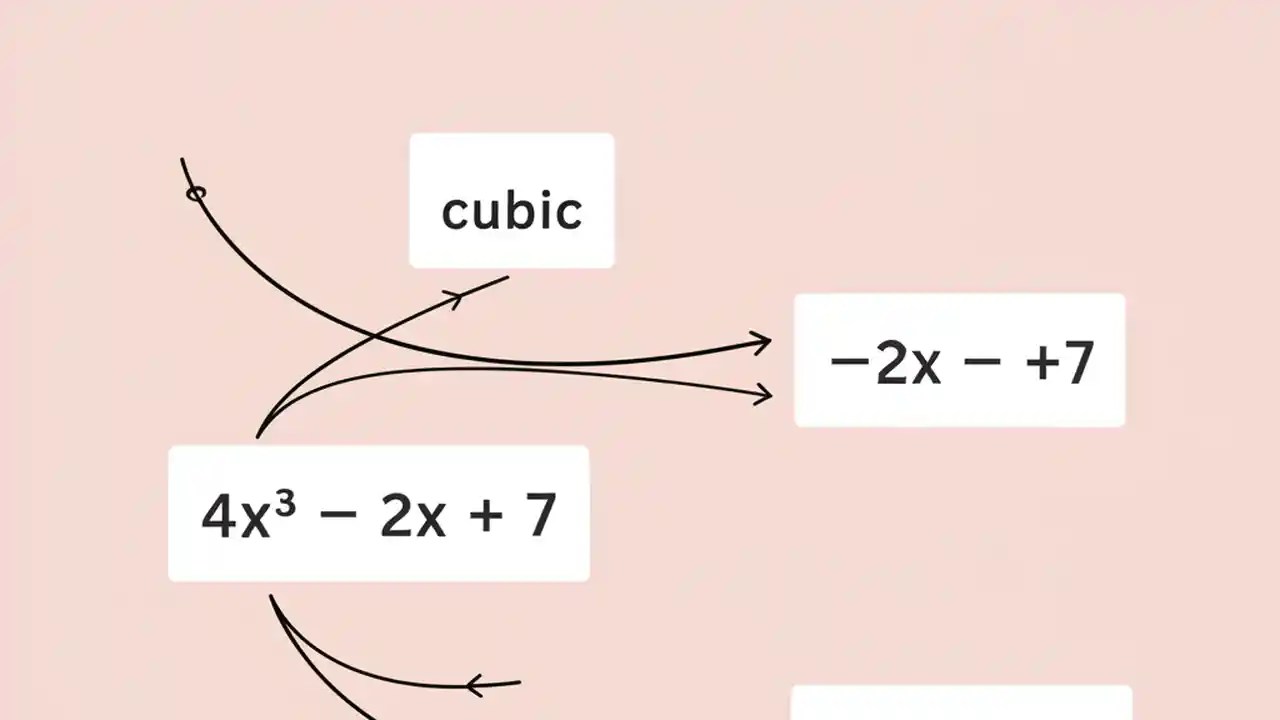 cubic

$-2x - +7$

$4x^3 - 2x + 7$