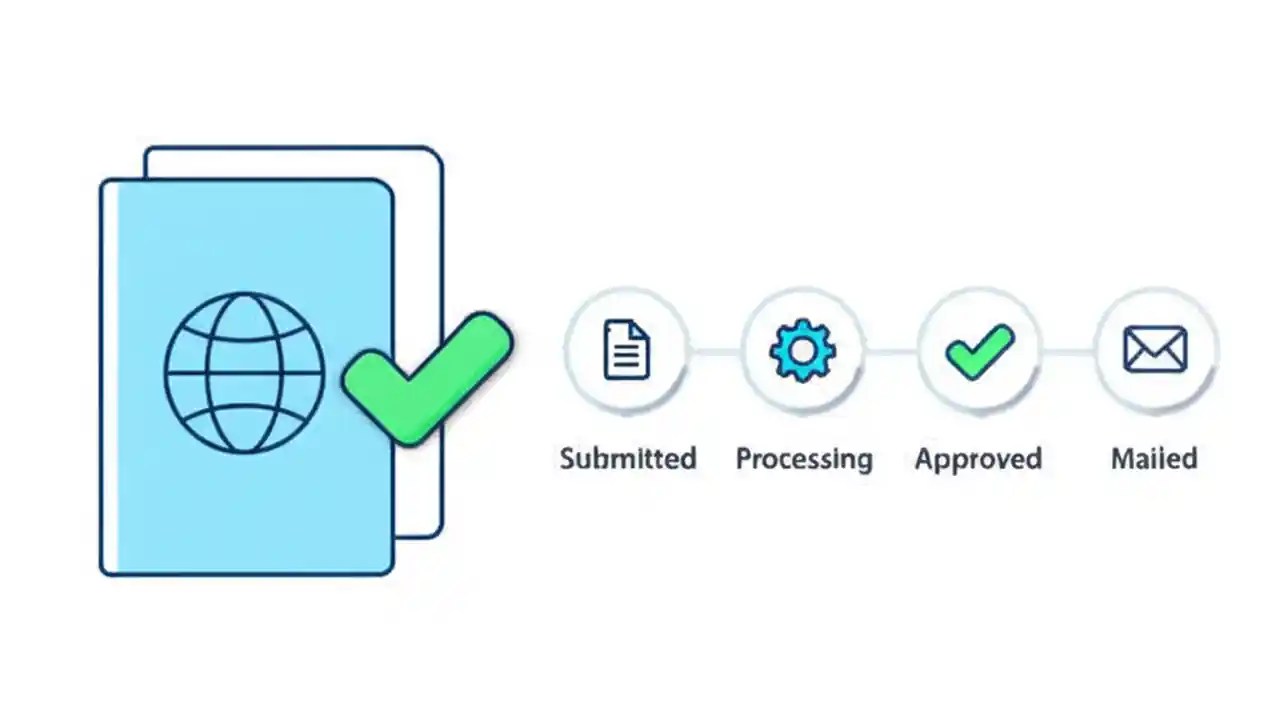 Submitted Processing Approved Mailed