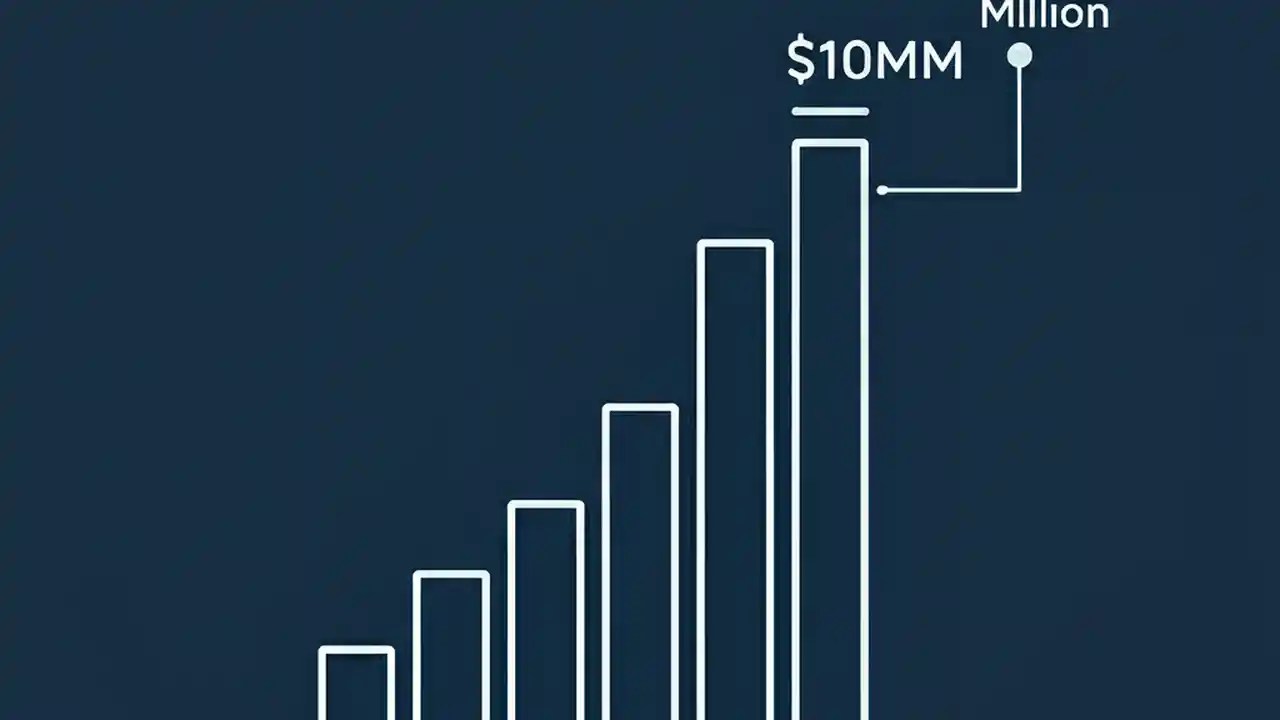 Million

$10MM