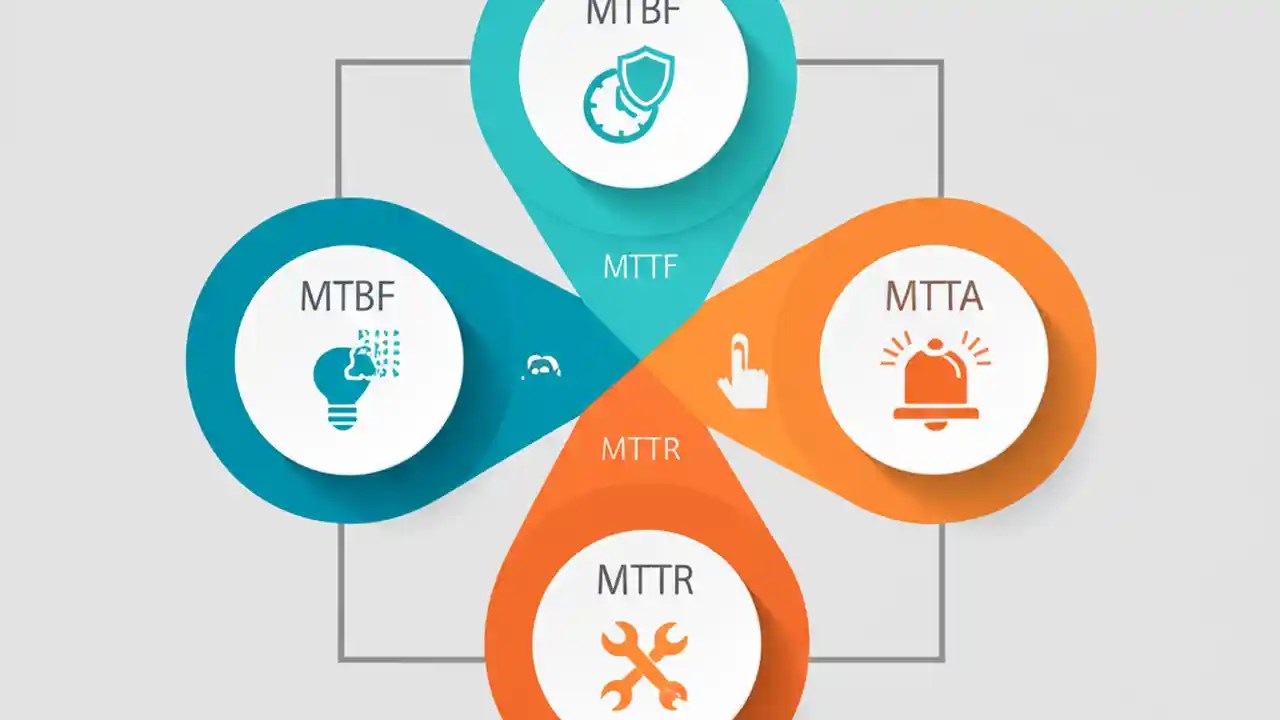 MTBF

MTTF

MTBF

MTTA

MTTR

MTTR