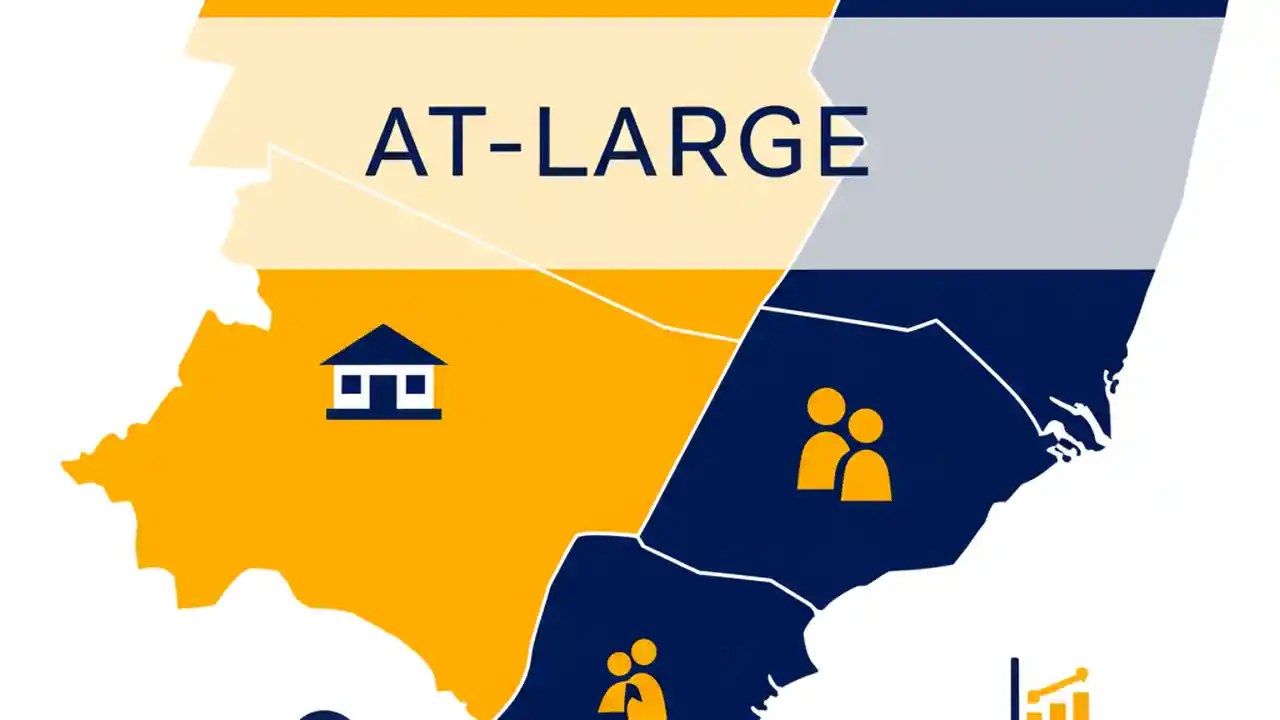 AT-LARGE