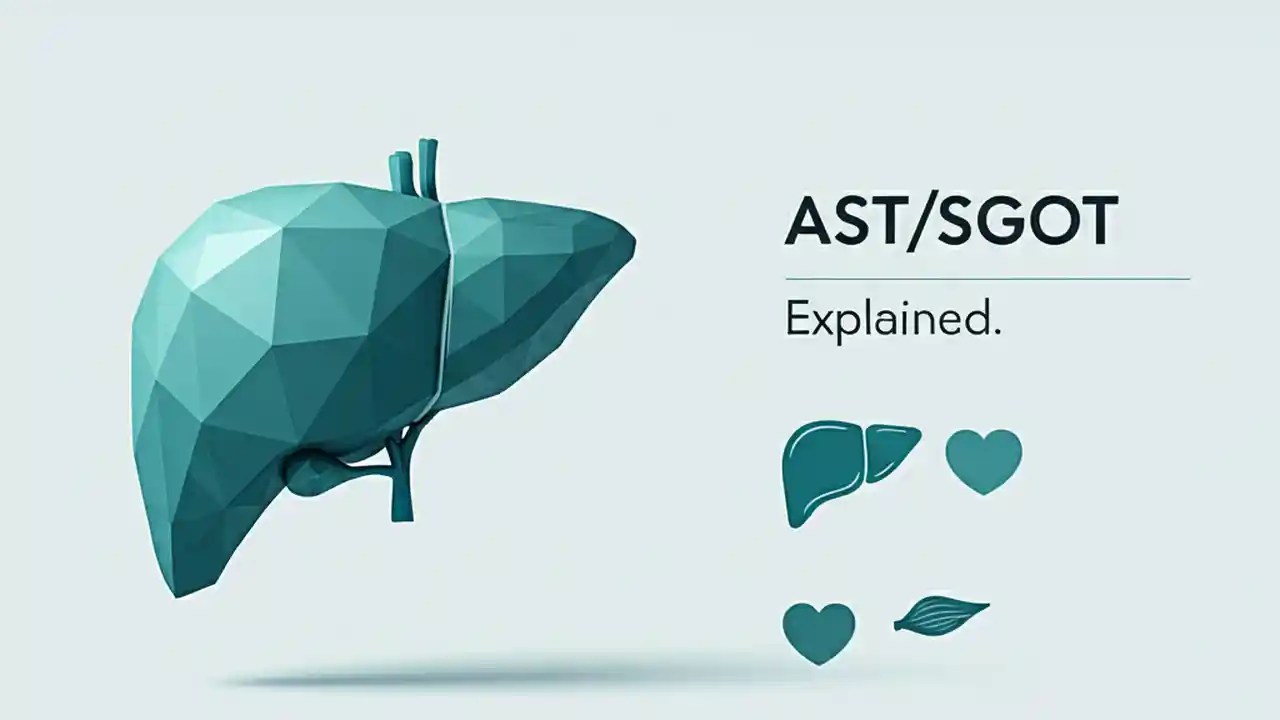 AST/SGOT

Explained.