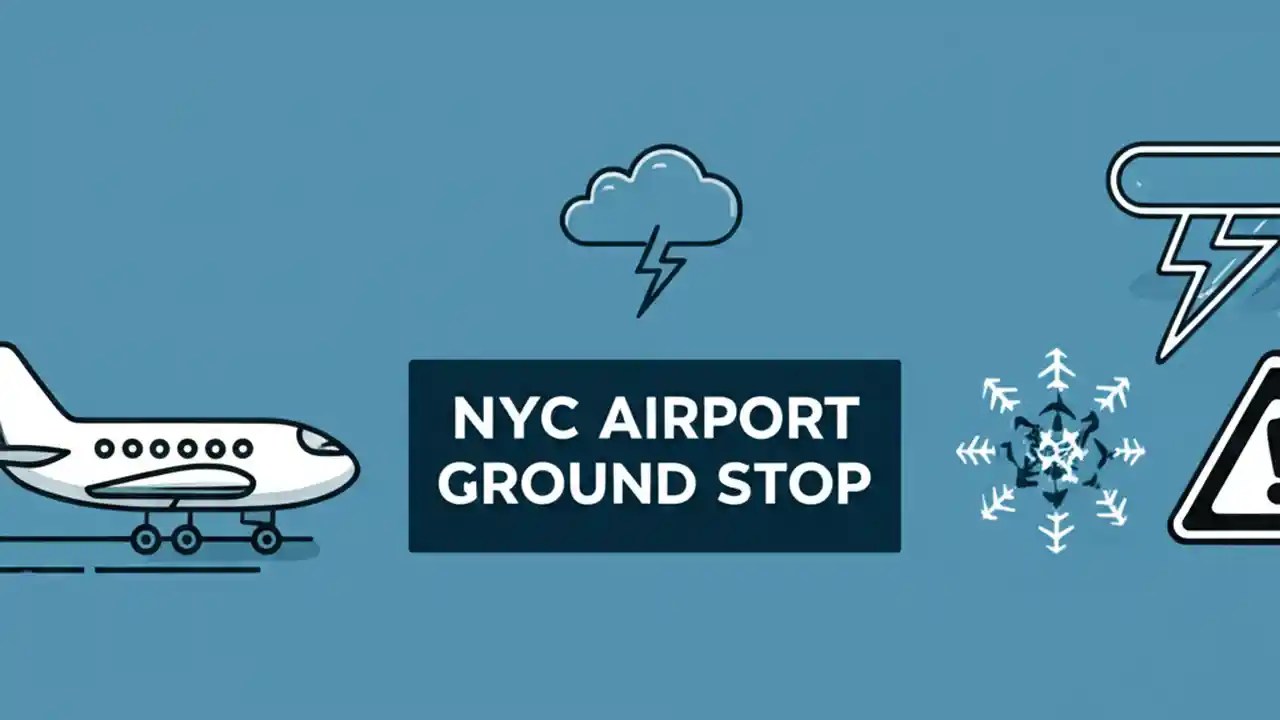 NYC AIRPORT GROUND STOP