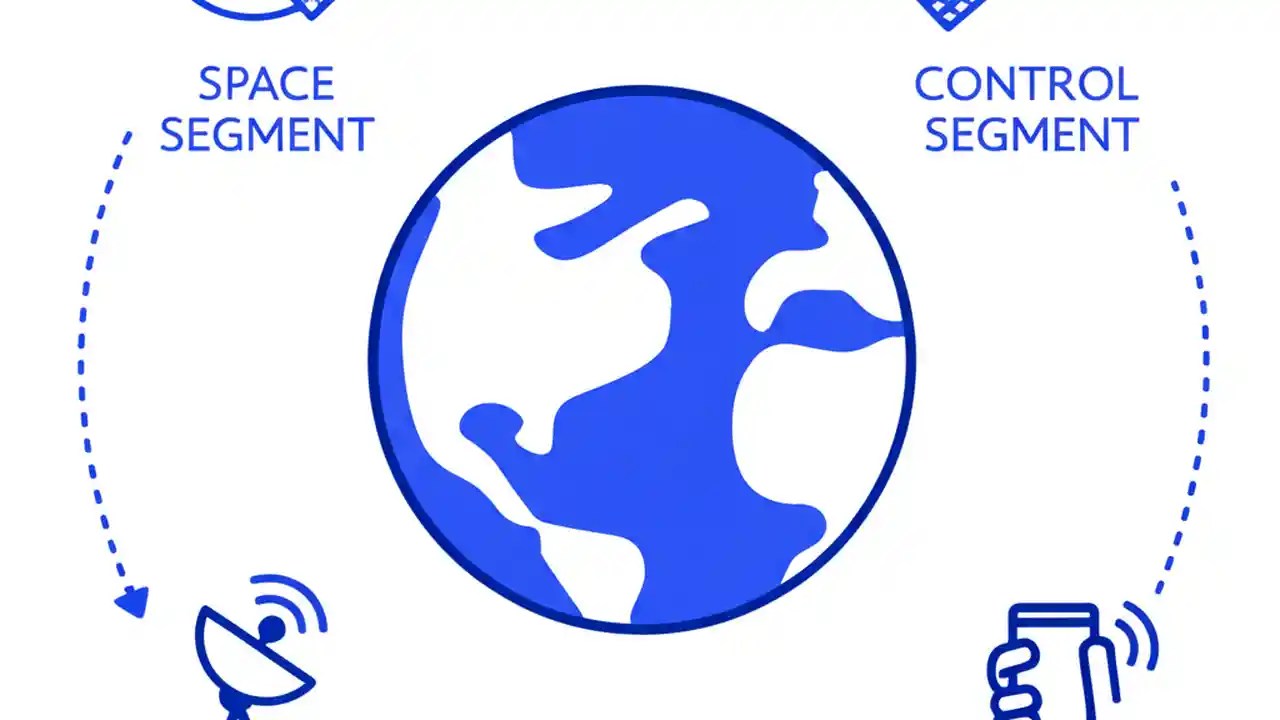 SPACE SEGMENT

CONTROL SEGMENT