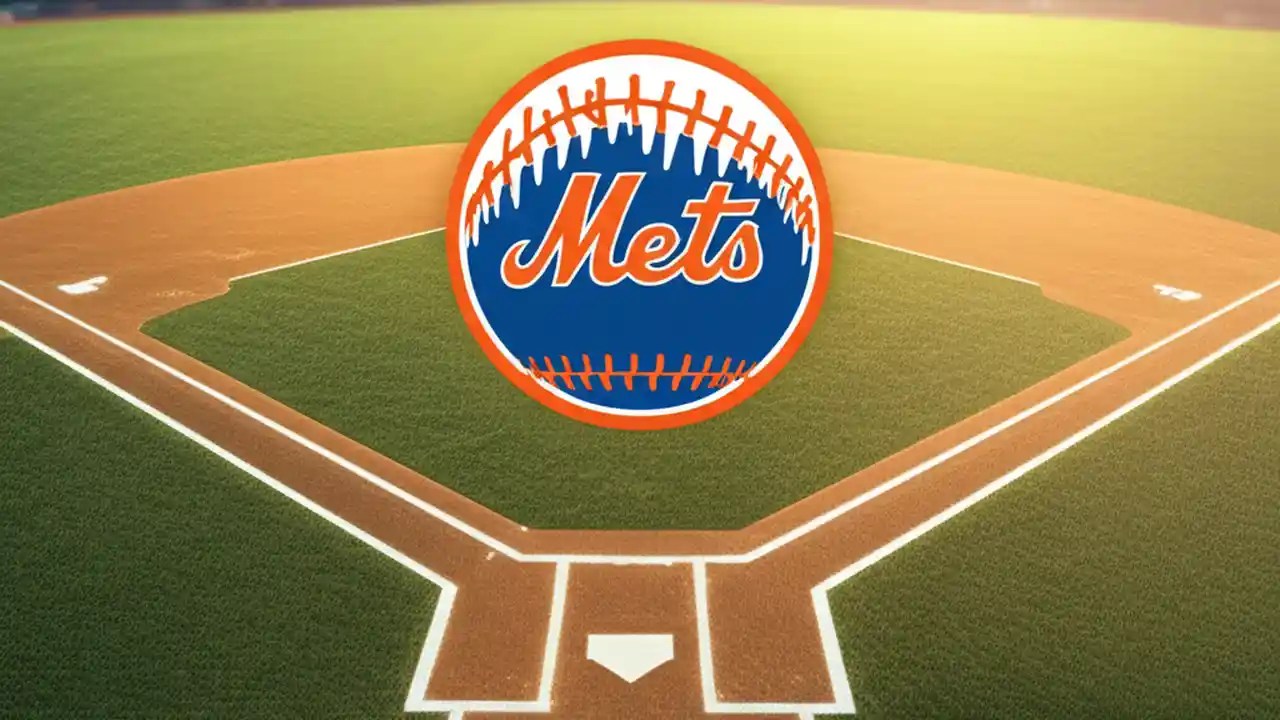 Mets