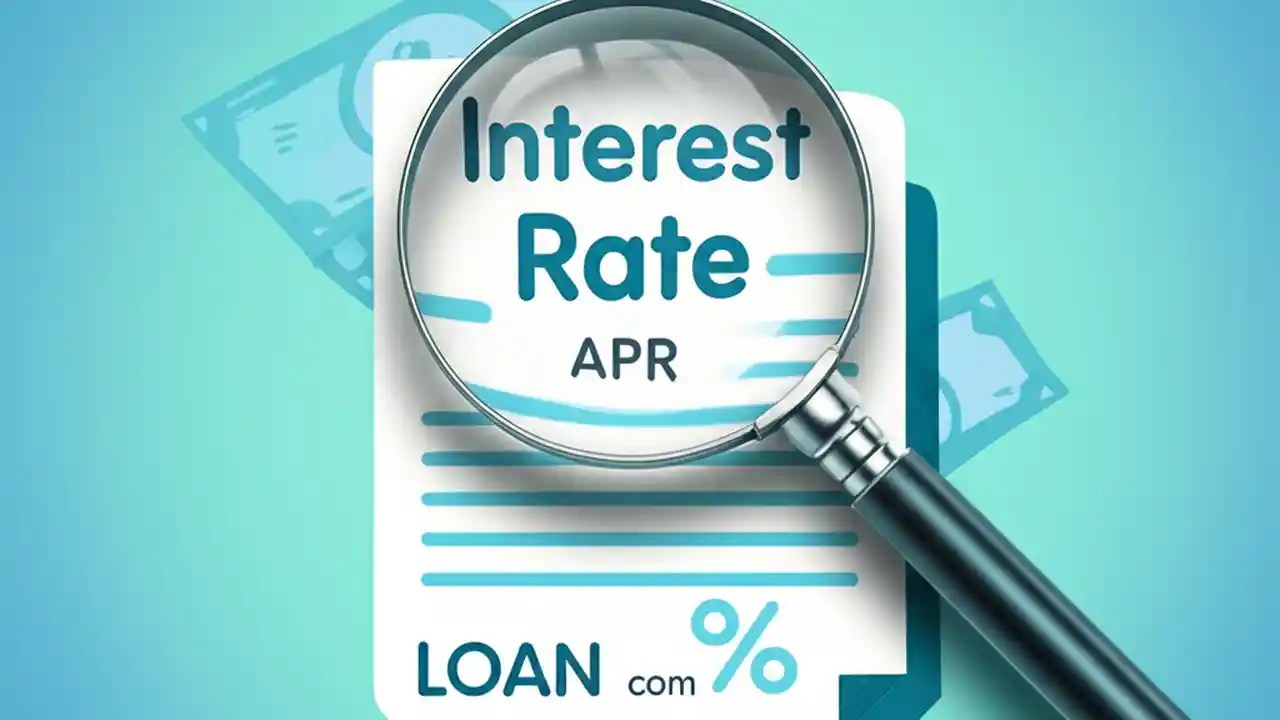 Interest Rate
APR
LOAN com %