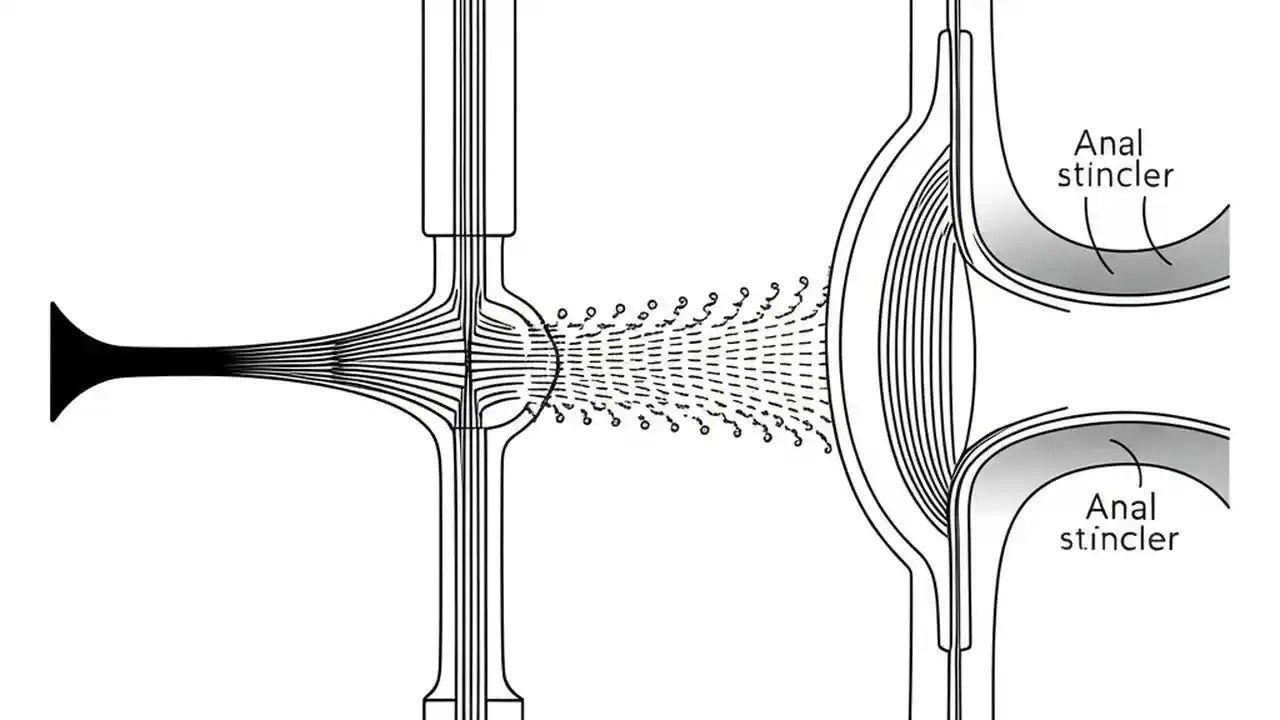 Anal stincler

Anal stincler