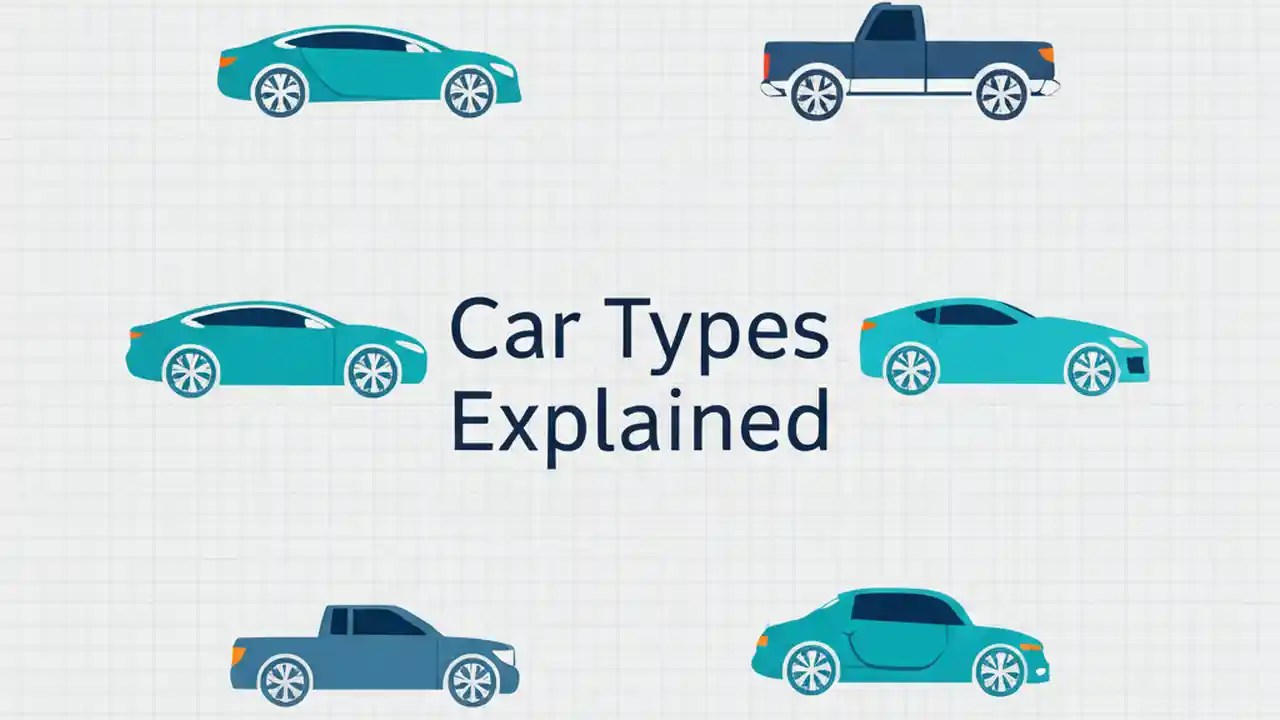 Car Types Explained