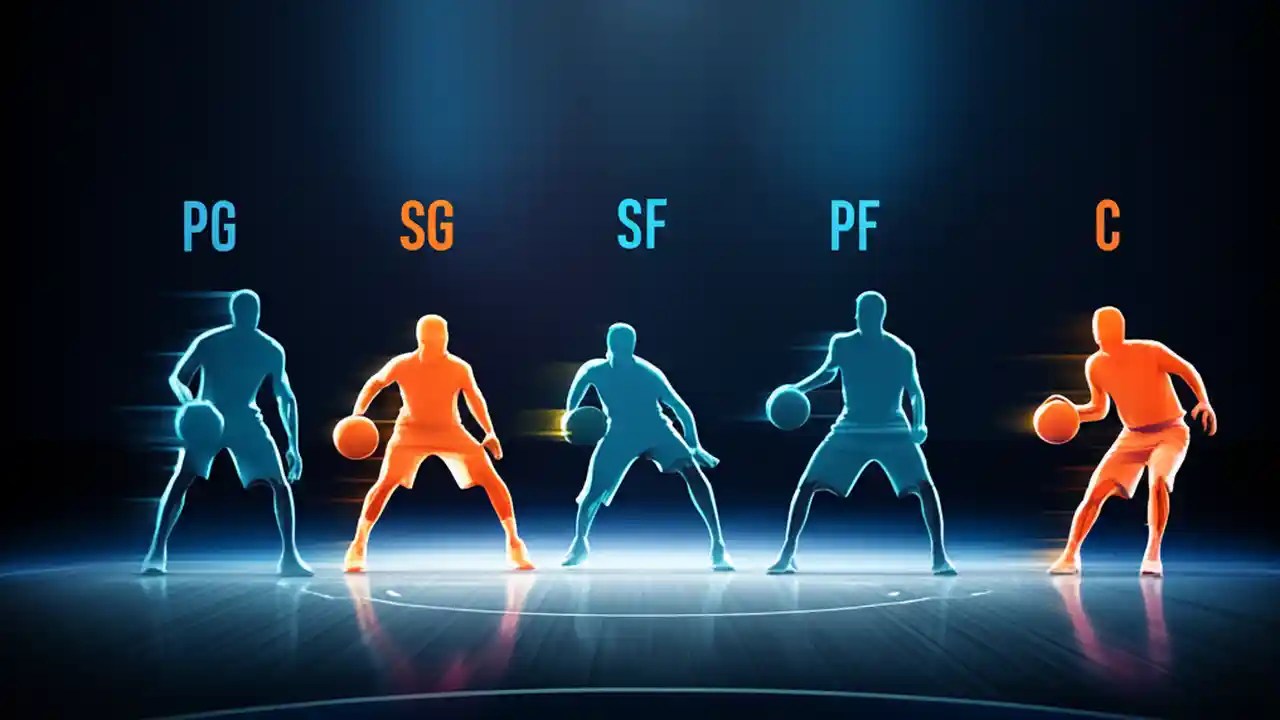 PG SG SF PF C