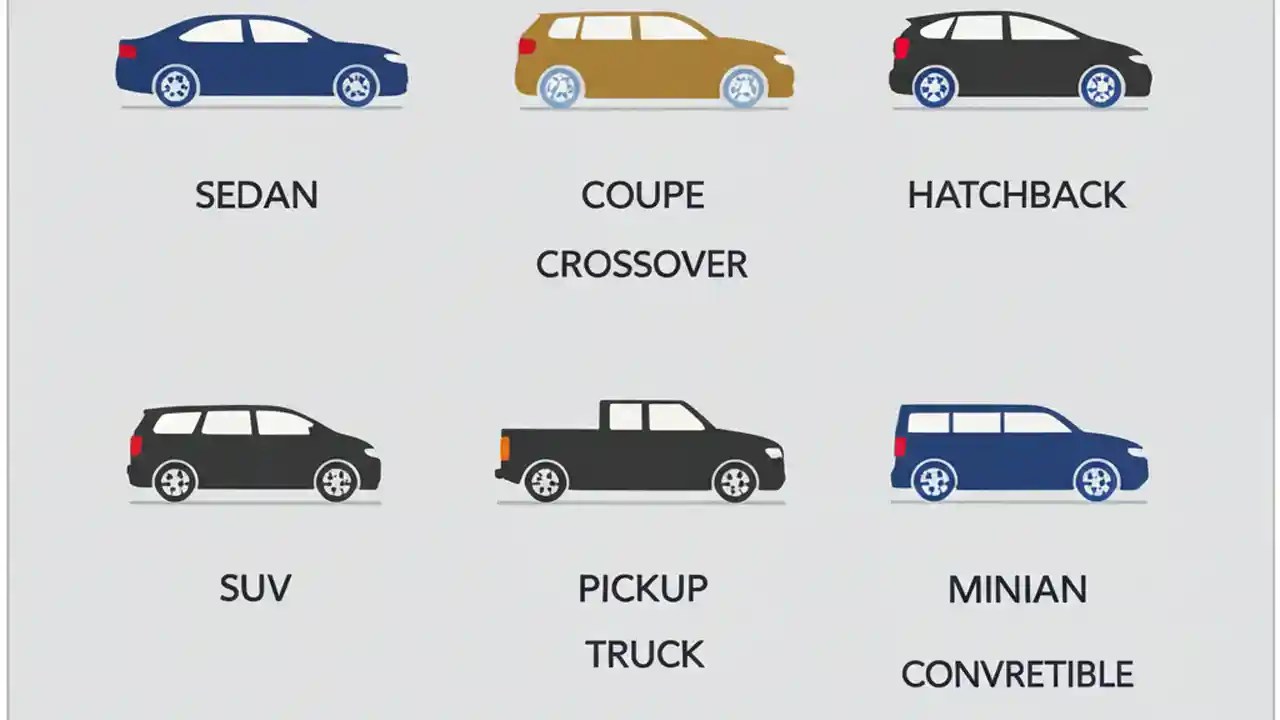 SEDAN

COUPE

CROSSOVER

HATCHBACK

SUV

PICKUP

TRUCK

MINIAN

CONVRETIBLE