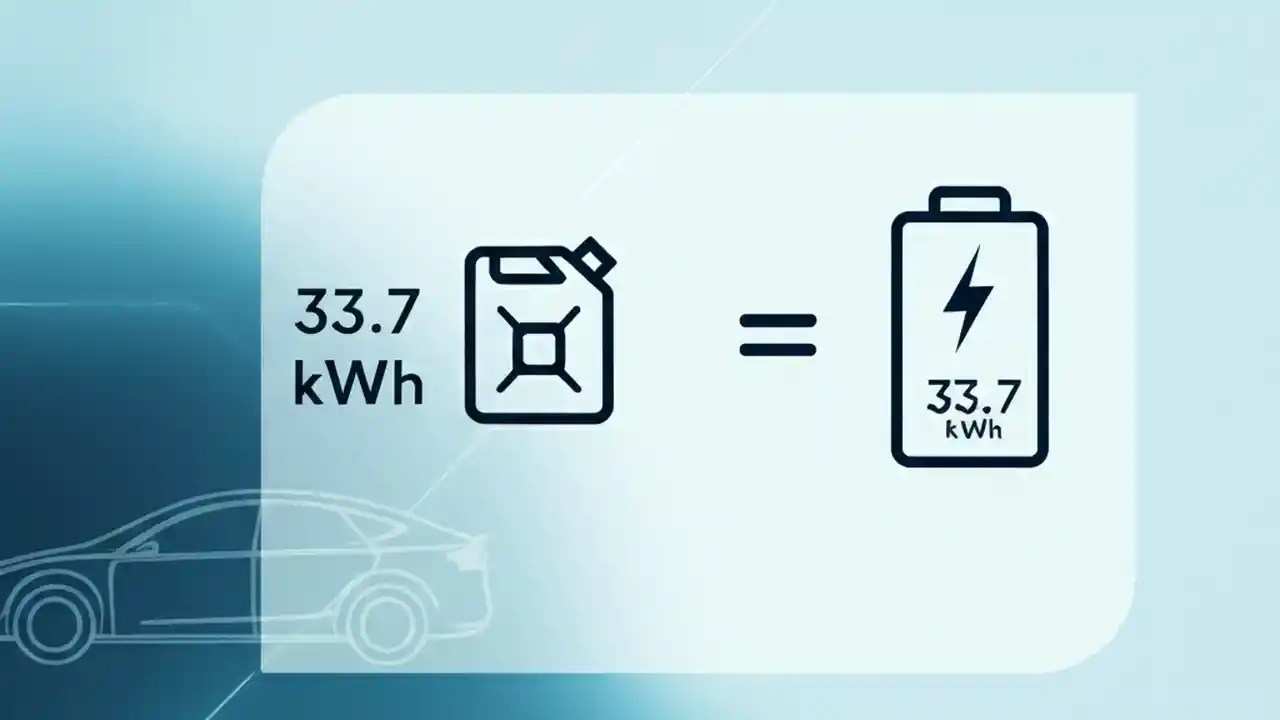 33.7 kWh

=

33.7 kWh