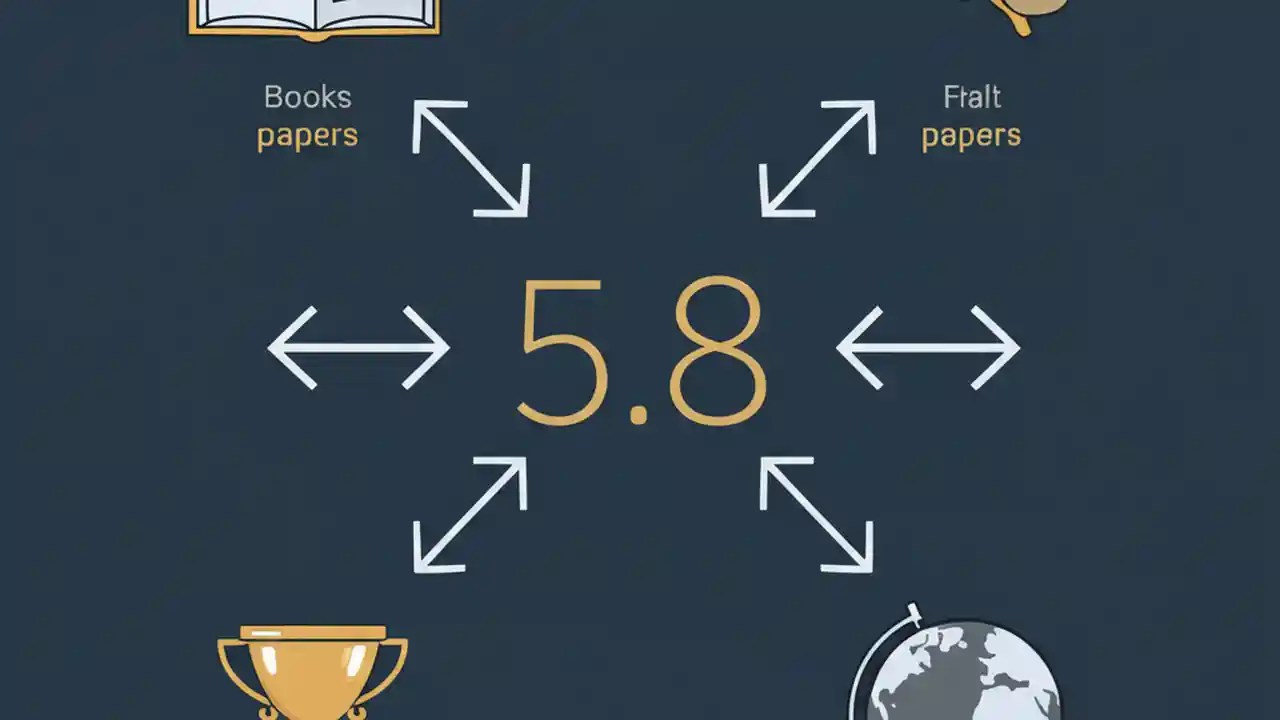 Books
papers

Fralt
papers

5.8