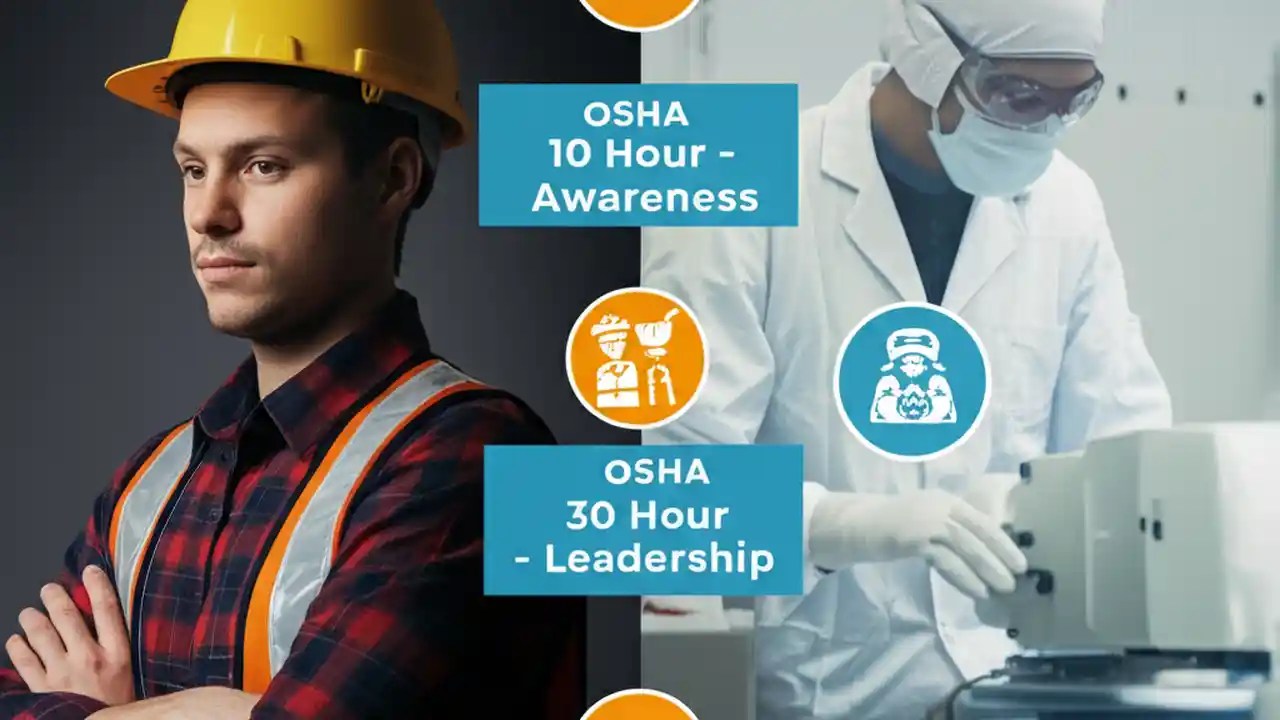 OSHA
10 Hour -
Awareness

OSHA
30 Hour
- Leadership