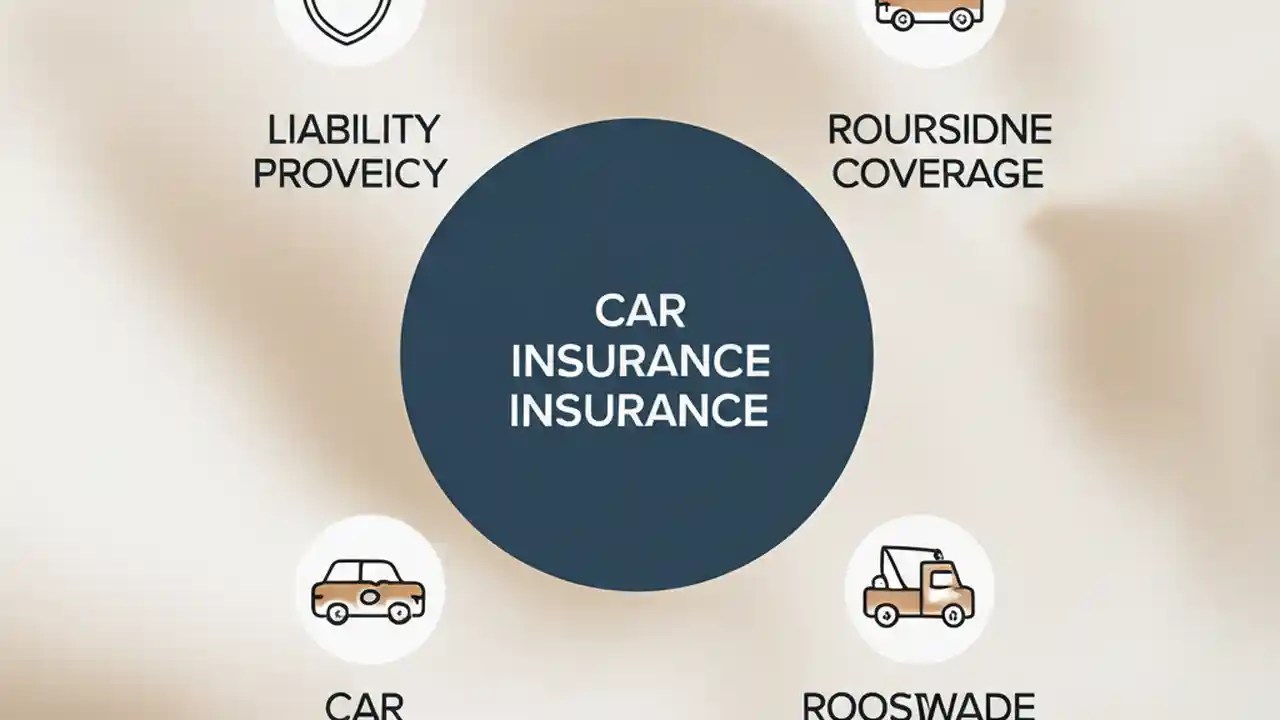 LIABILITY PROVEICY

ROURSIDNE COVERAGE

CAR INSURANCE INSURANCE

CAR

ROOSWADE