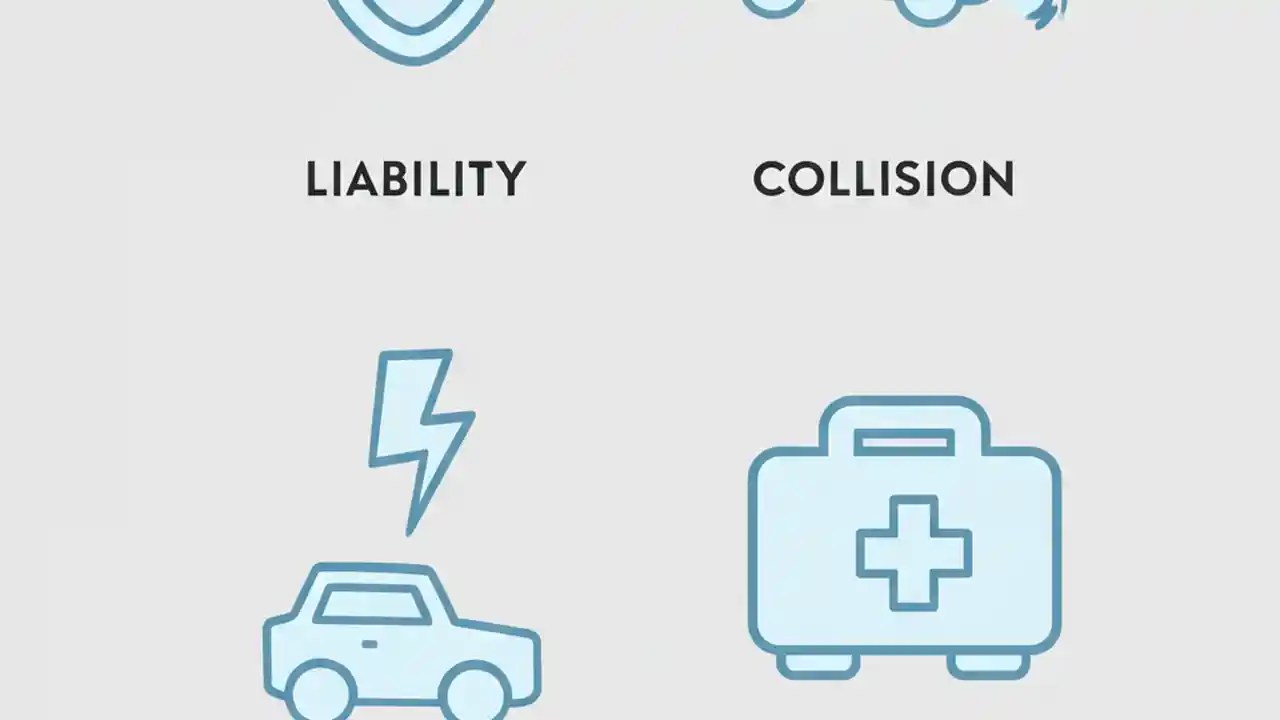 LIABILITY

COLLISION