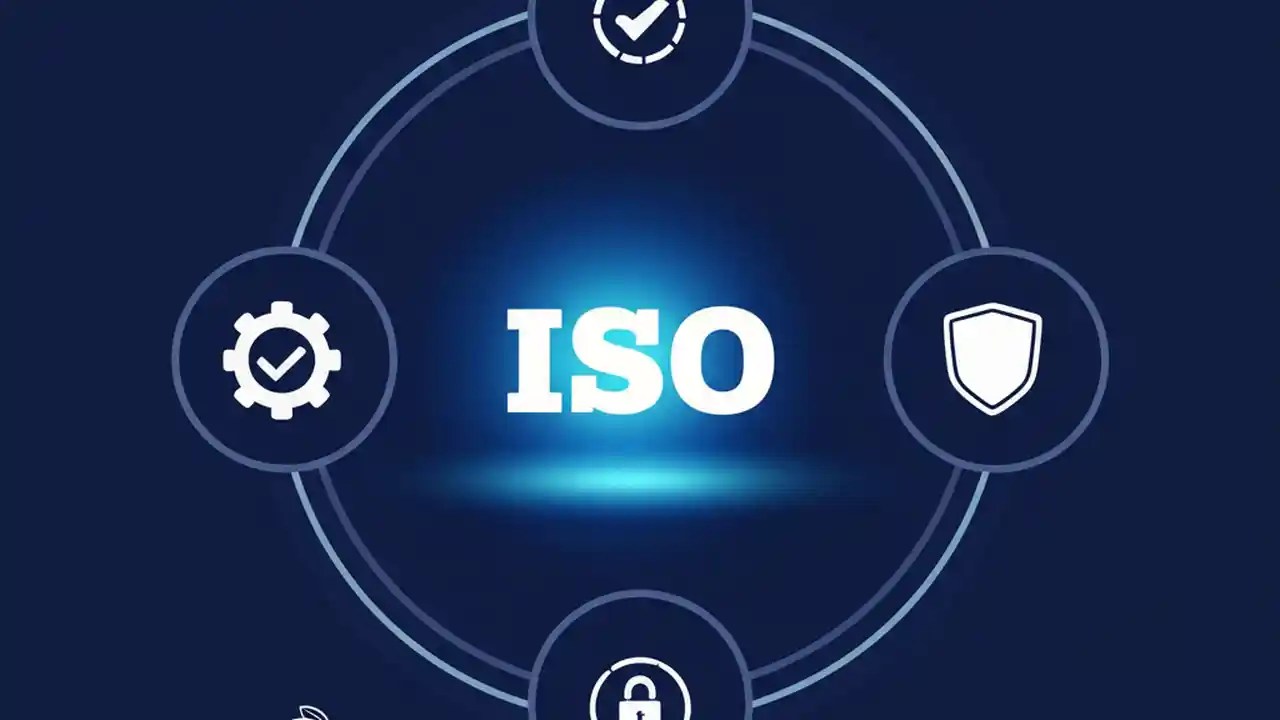 ISO