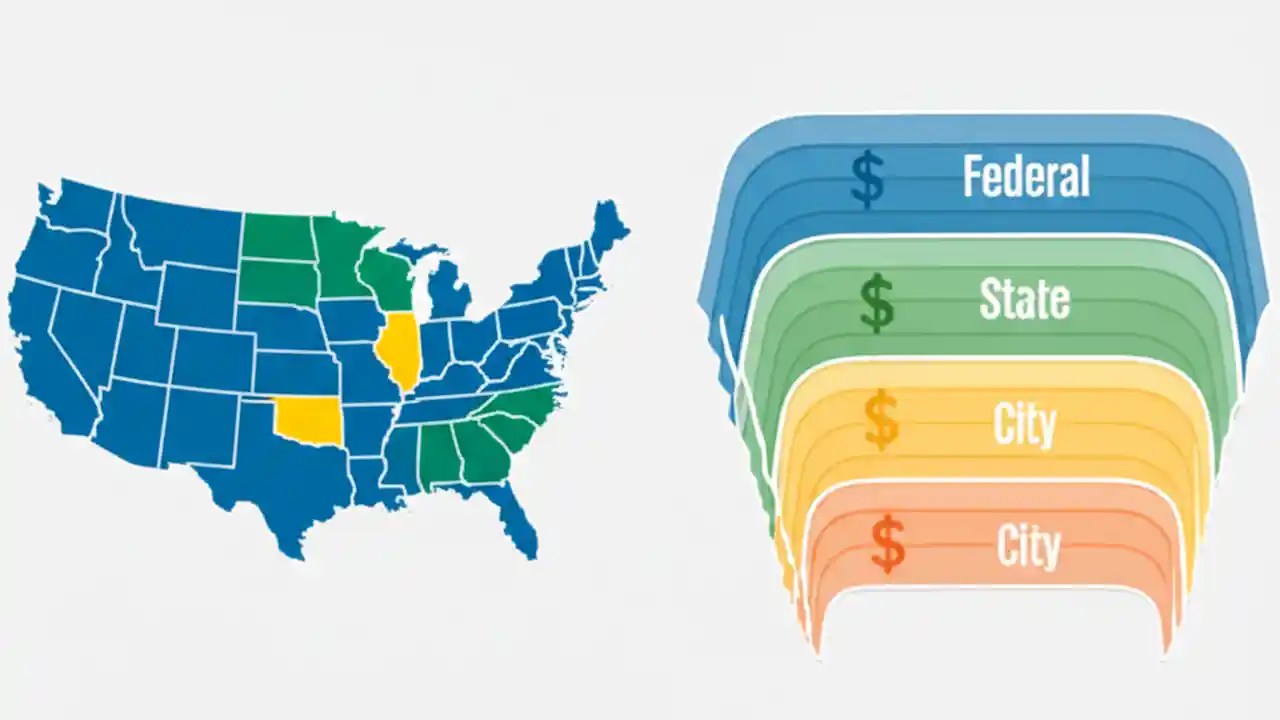 $ Federal

$ State

$ City

$ City