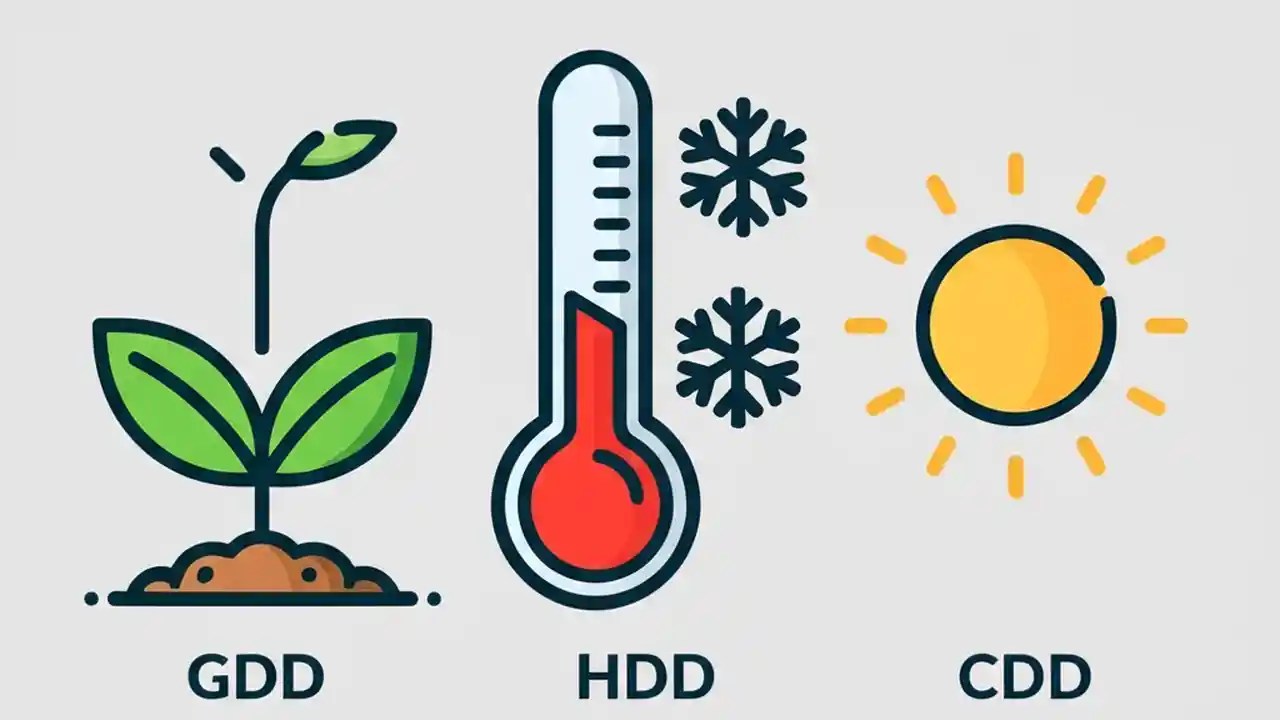 GDD HDD CDD