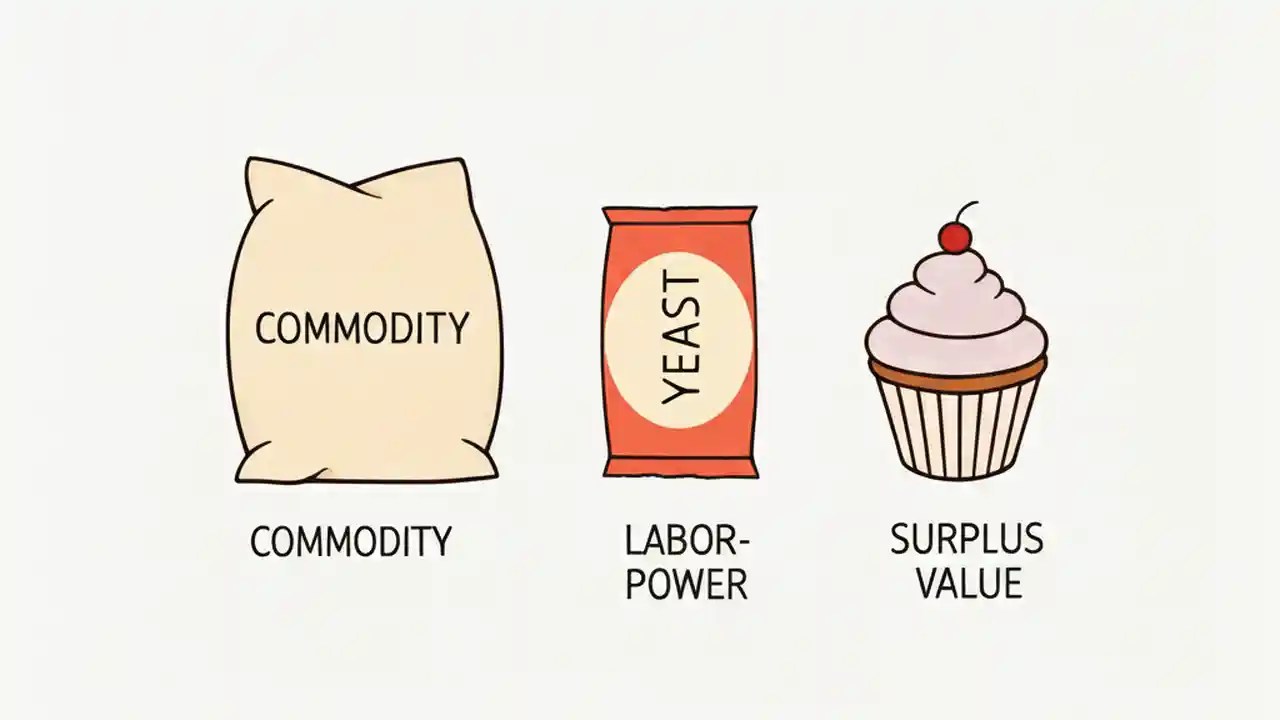 COMMODITY

YEAST

COMMODITY

LABOR-POWER

SURPLUS VALUE