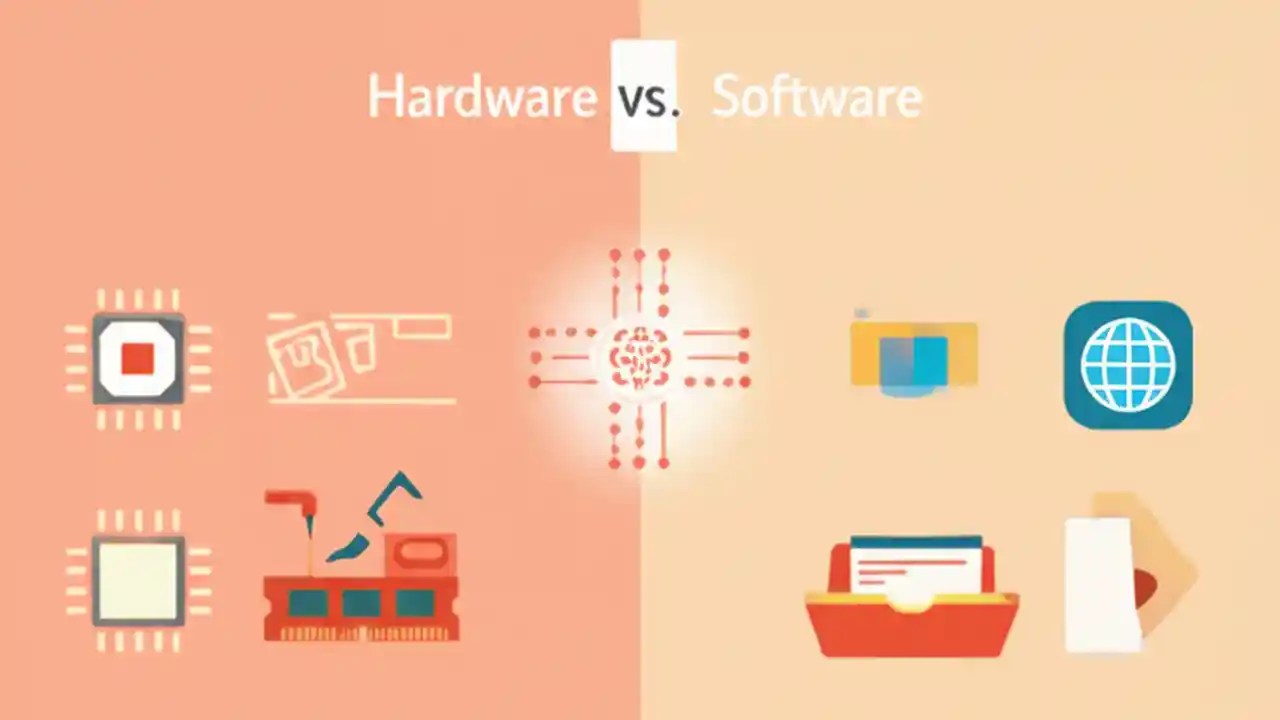 Hardware vs. Software