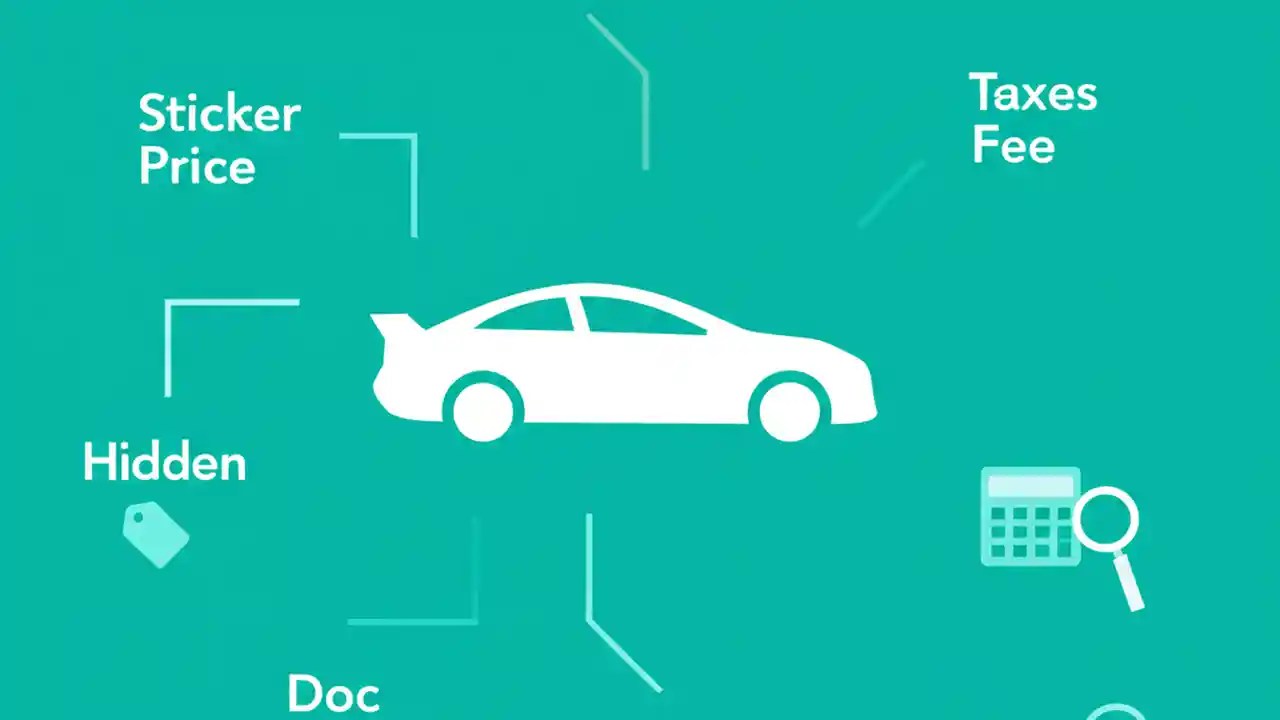 Sticker Price

Taxes Fee

Hidden

Doc