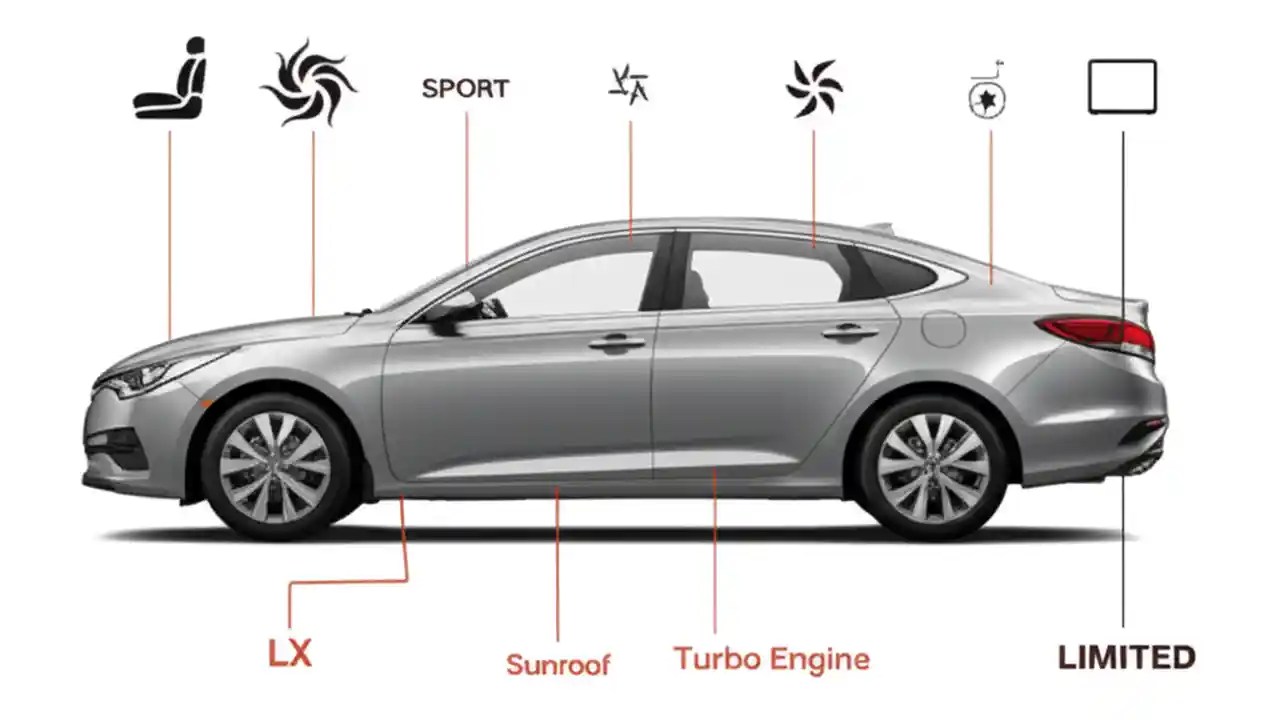 SPORT

LX

Sunroof

Turbo Engine

LIMITED