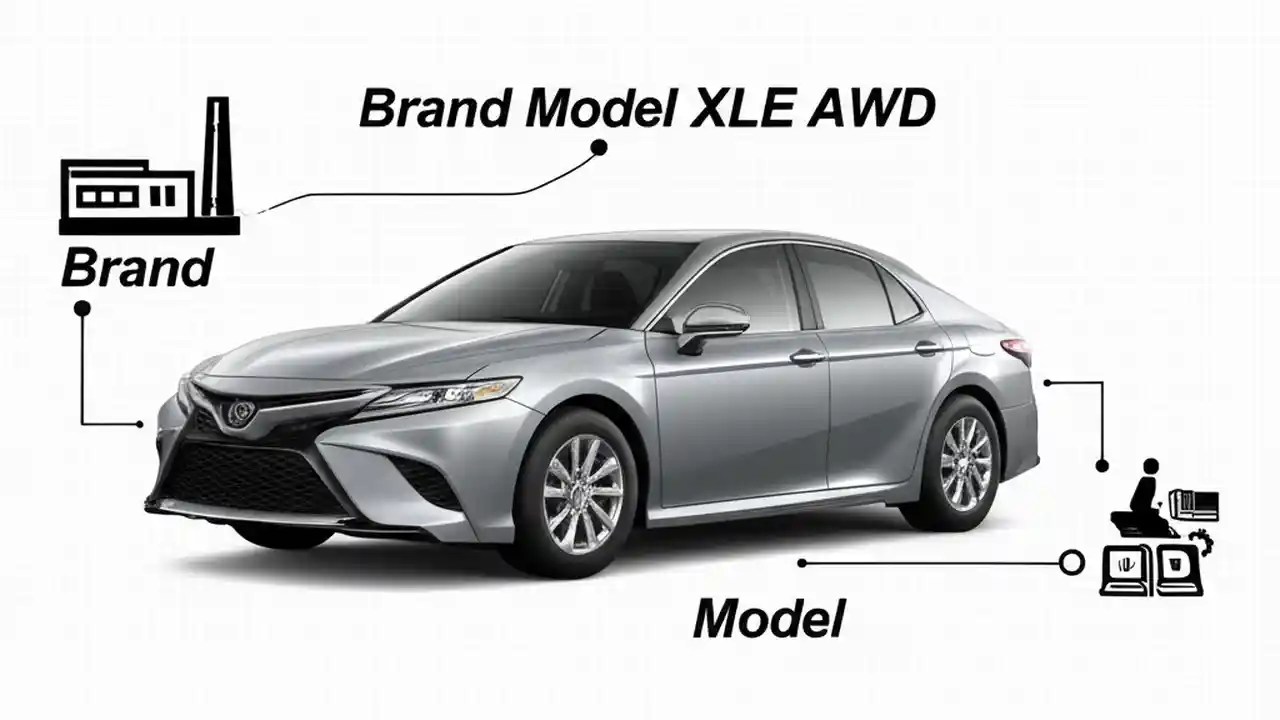 Brand Model XLE AWD

Brand

Model