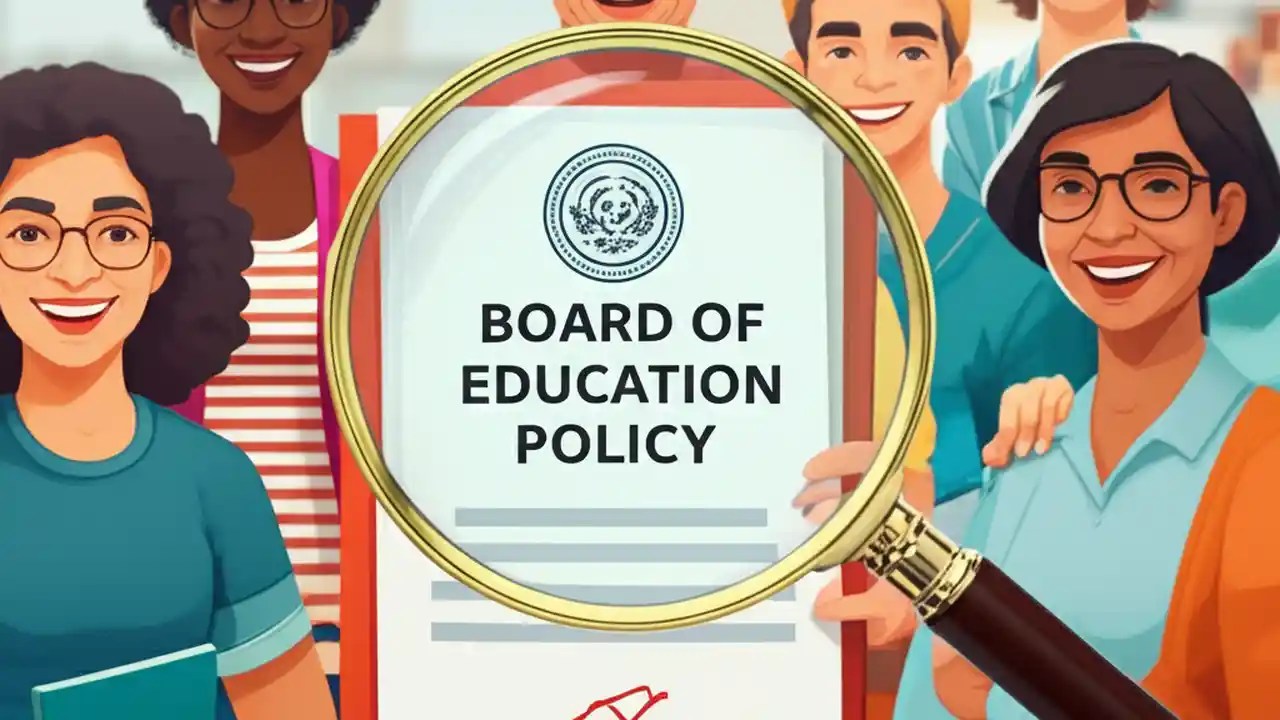 BOARD OF EDUCATION POLICY