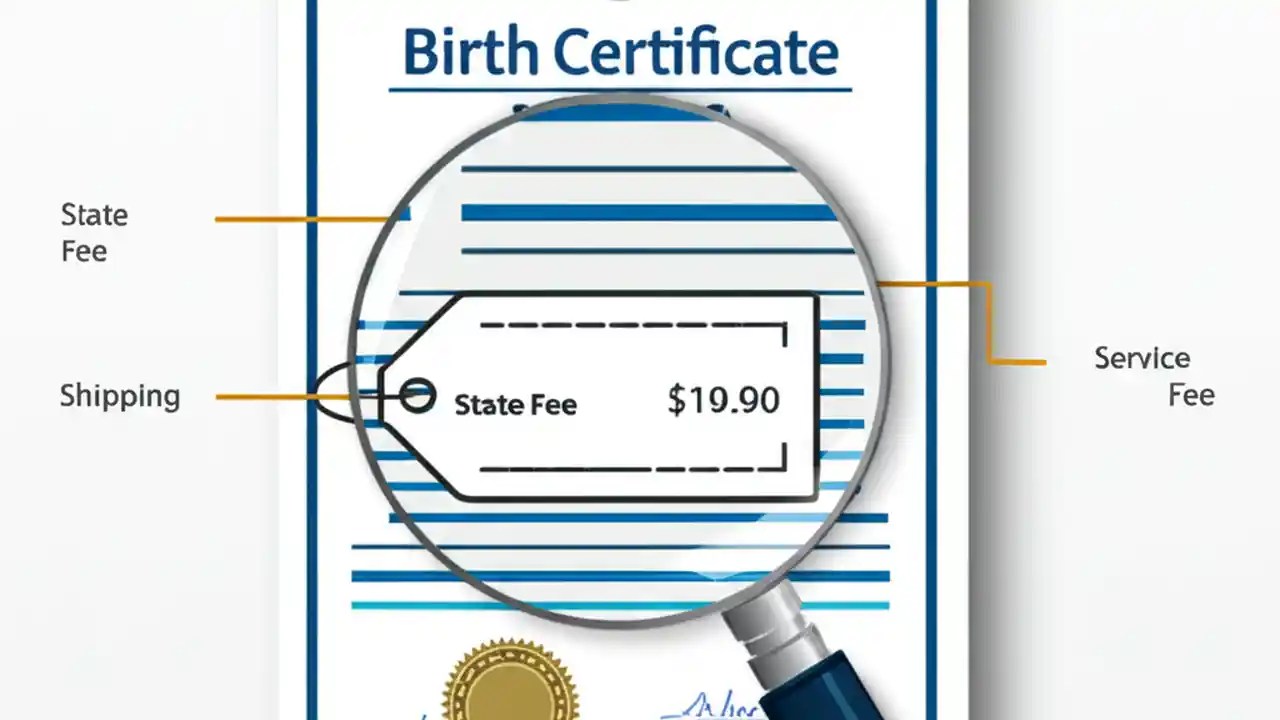 Birth Certificate

State Fee

Shipping

State Fee $19.90

Service Fee