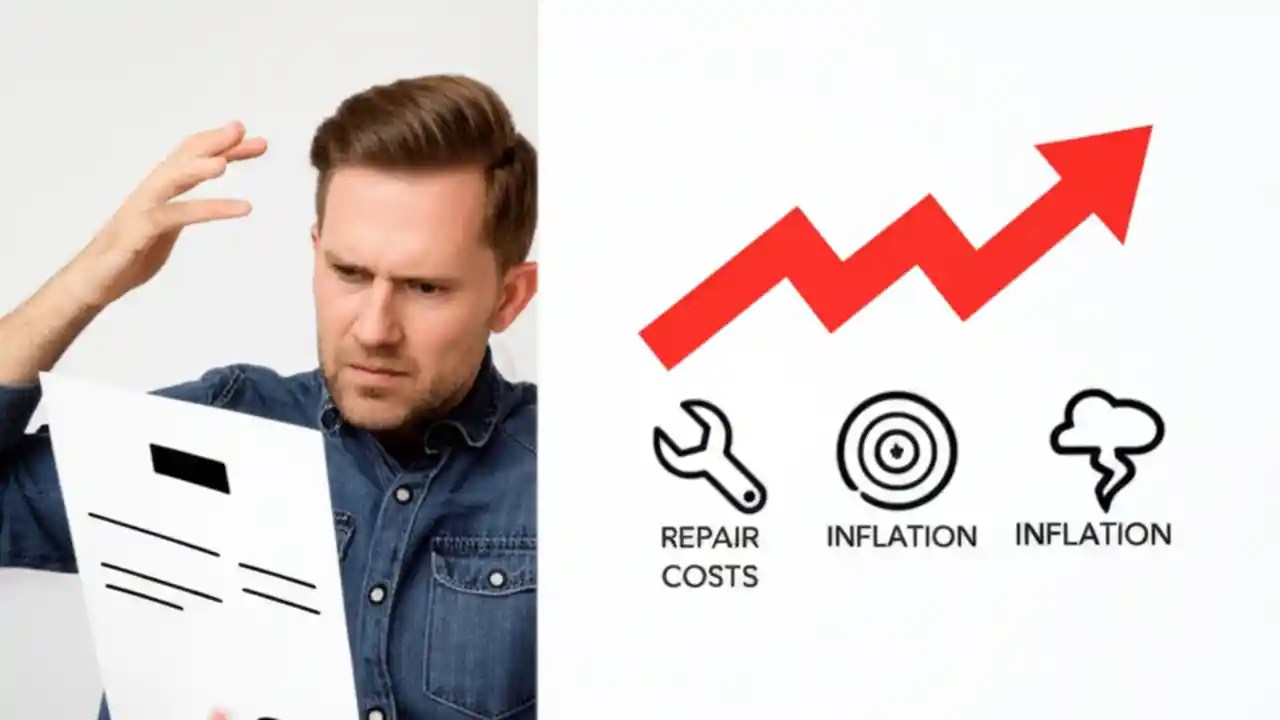 REPAIR COSTS

INFLATION

INFLATION