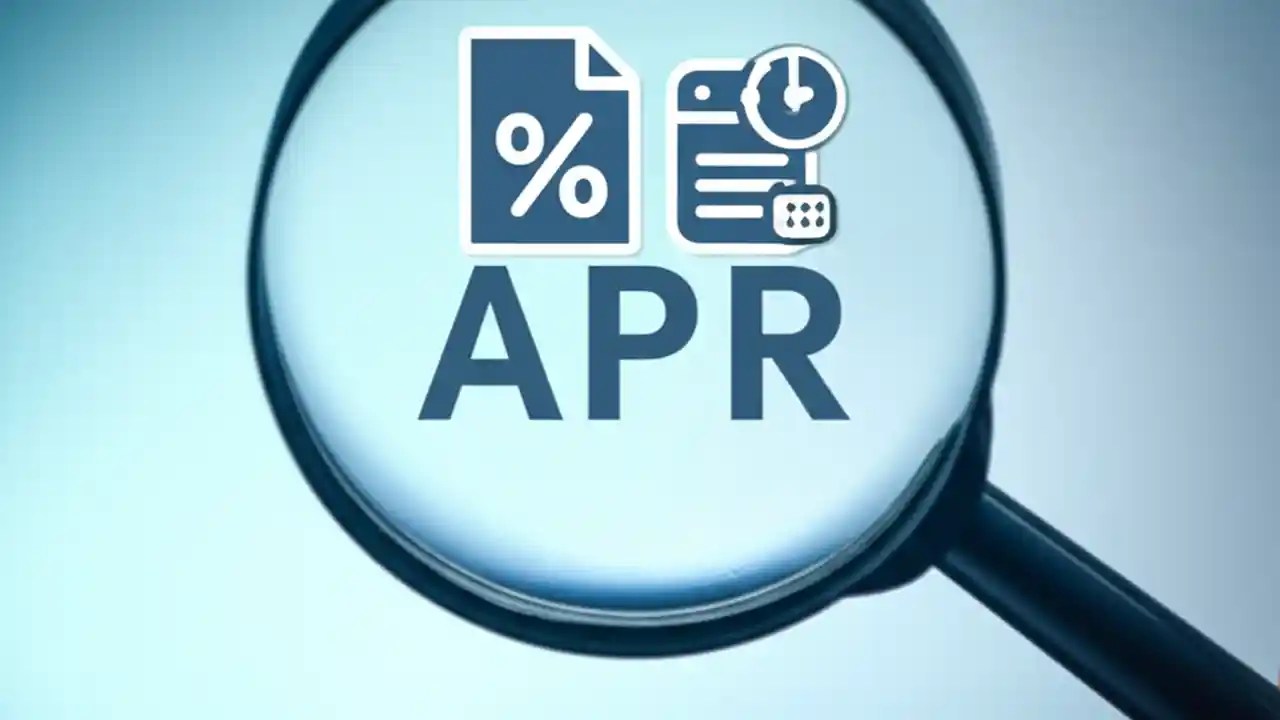 %
APR