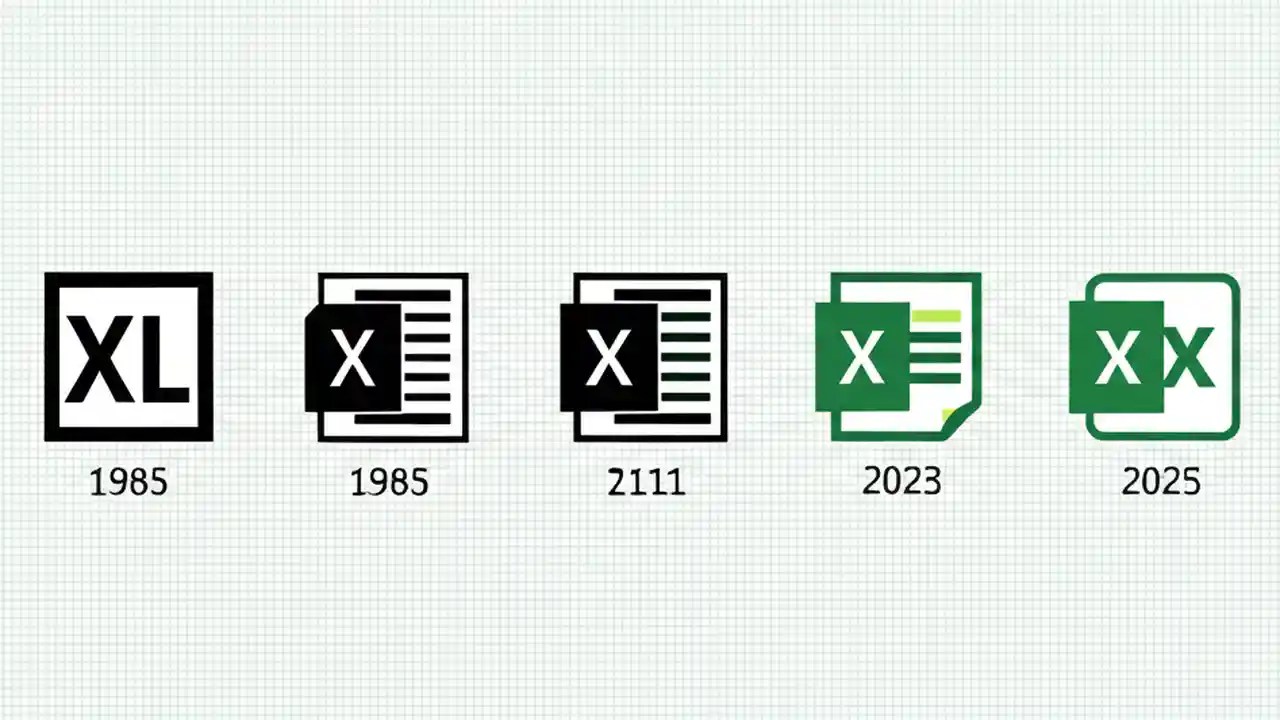 XL
1985

X
1985

X
2111

X
2023

X X
2025