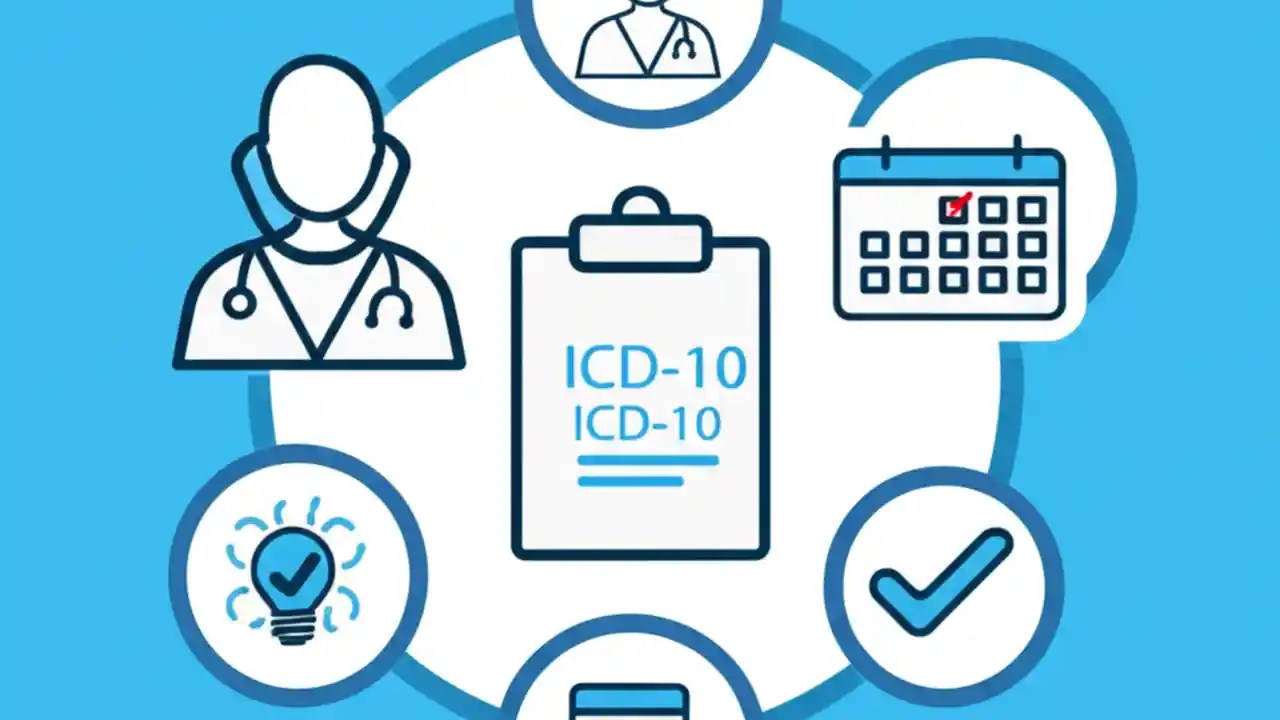 ICD-10
ICD-10