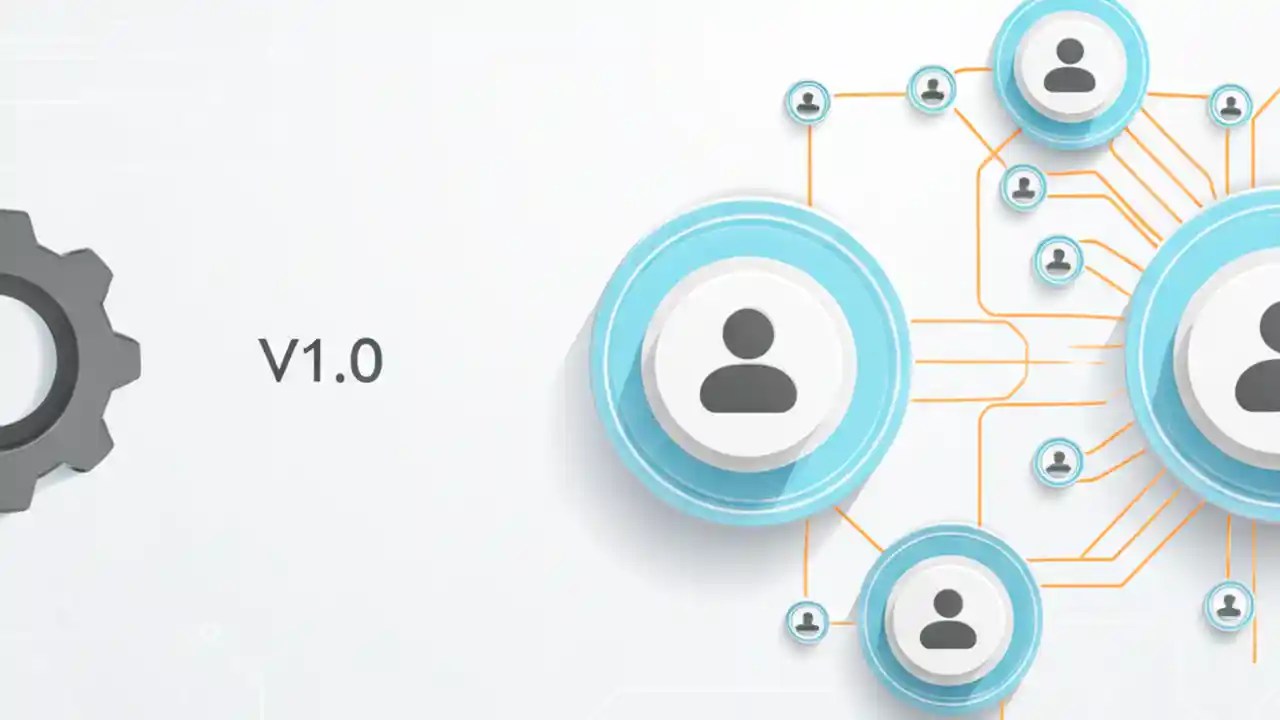 V1.0