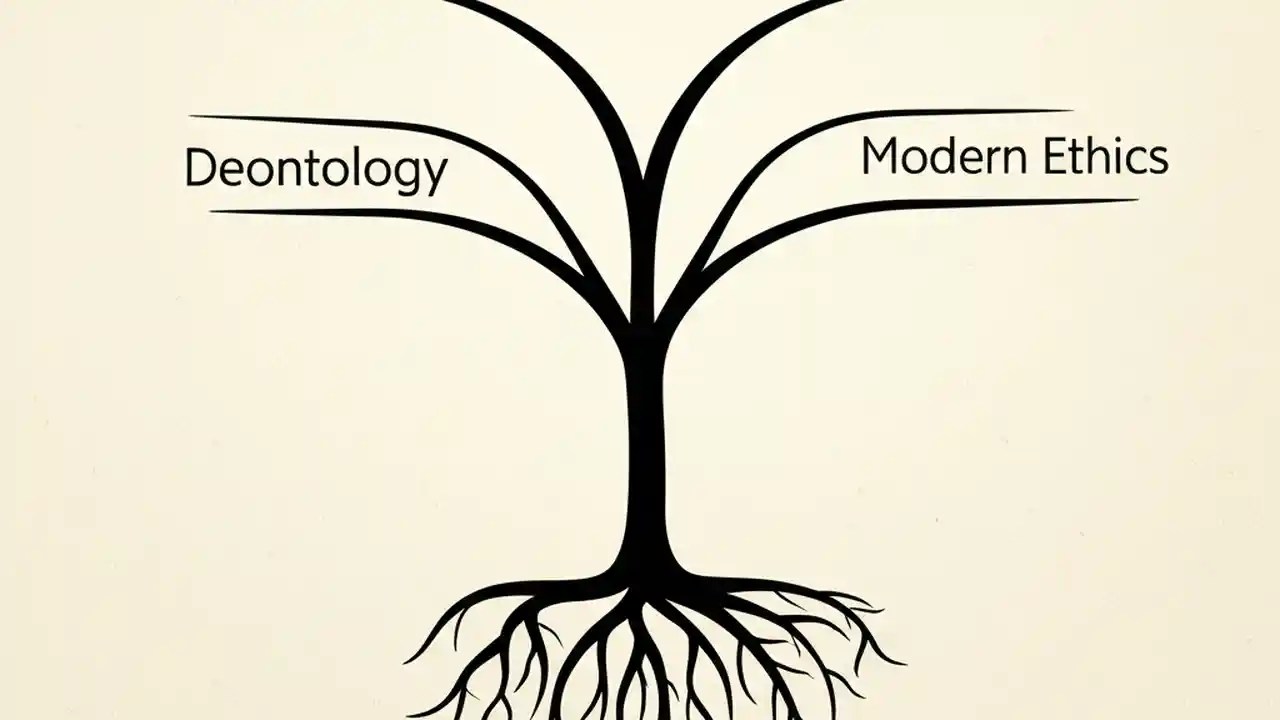 Deontology

Modern Ethics