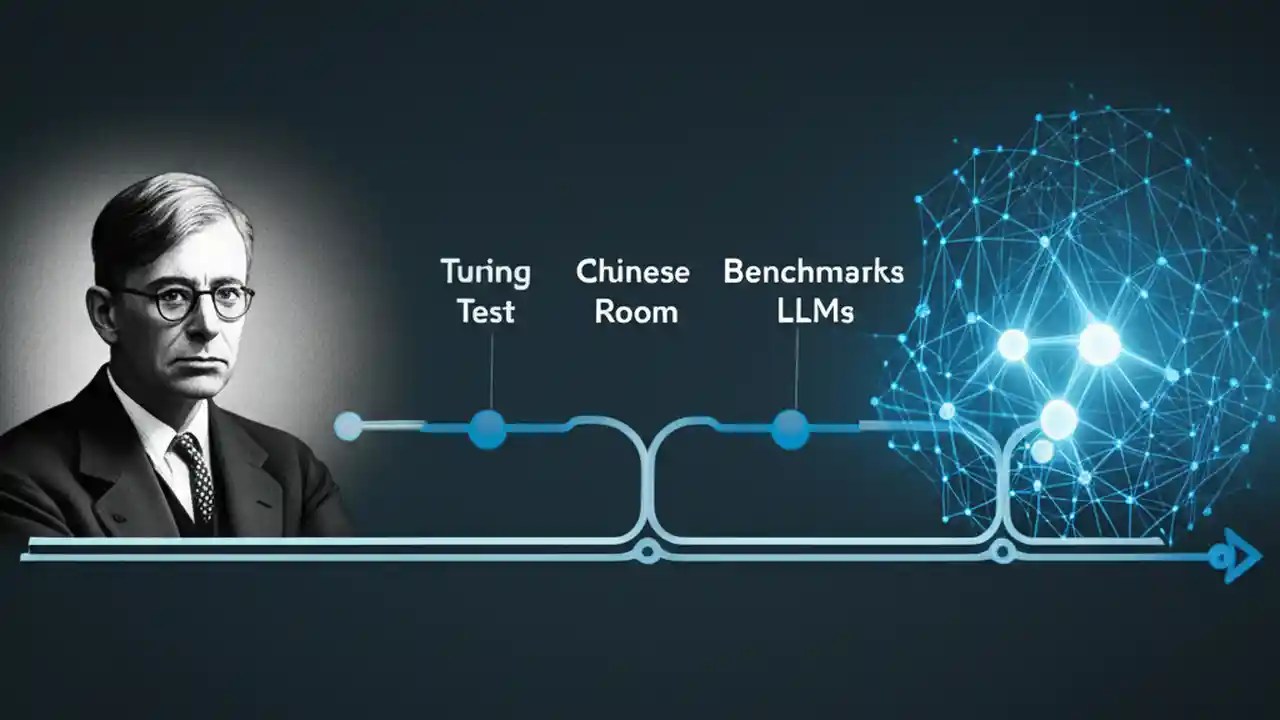 Turing Test

Chinese Room

Benchmarks LLMs