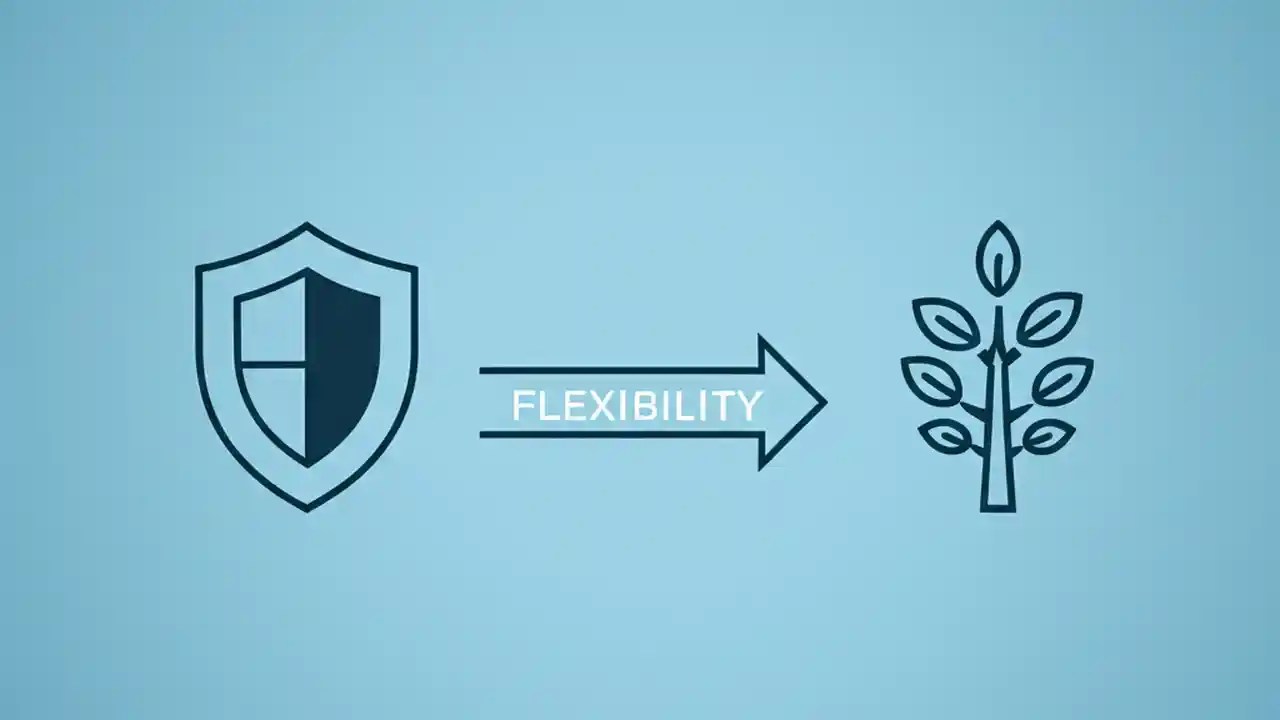 FLEXIBILITY