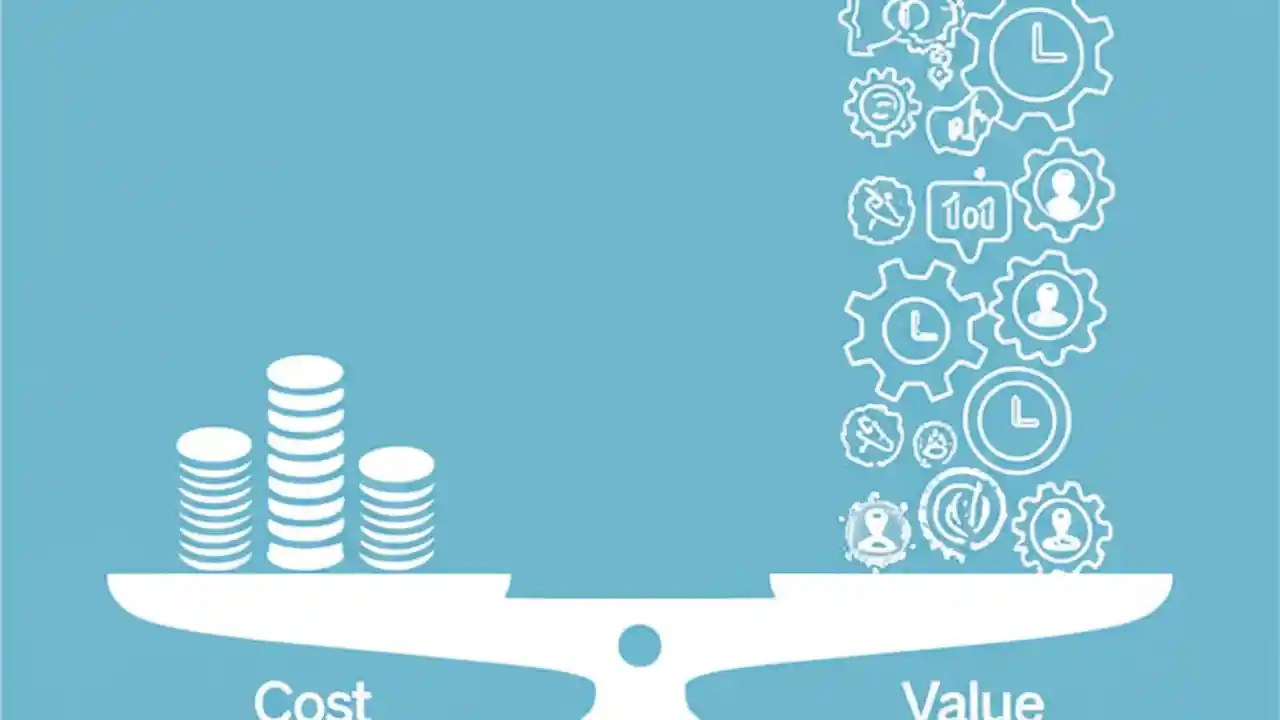 101

Cost

Value