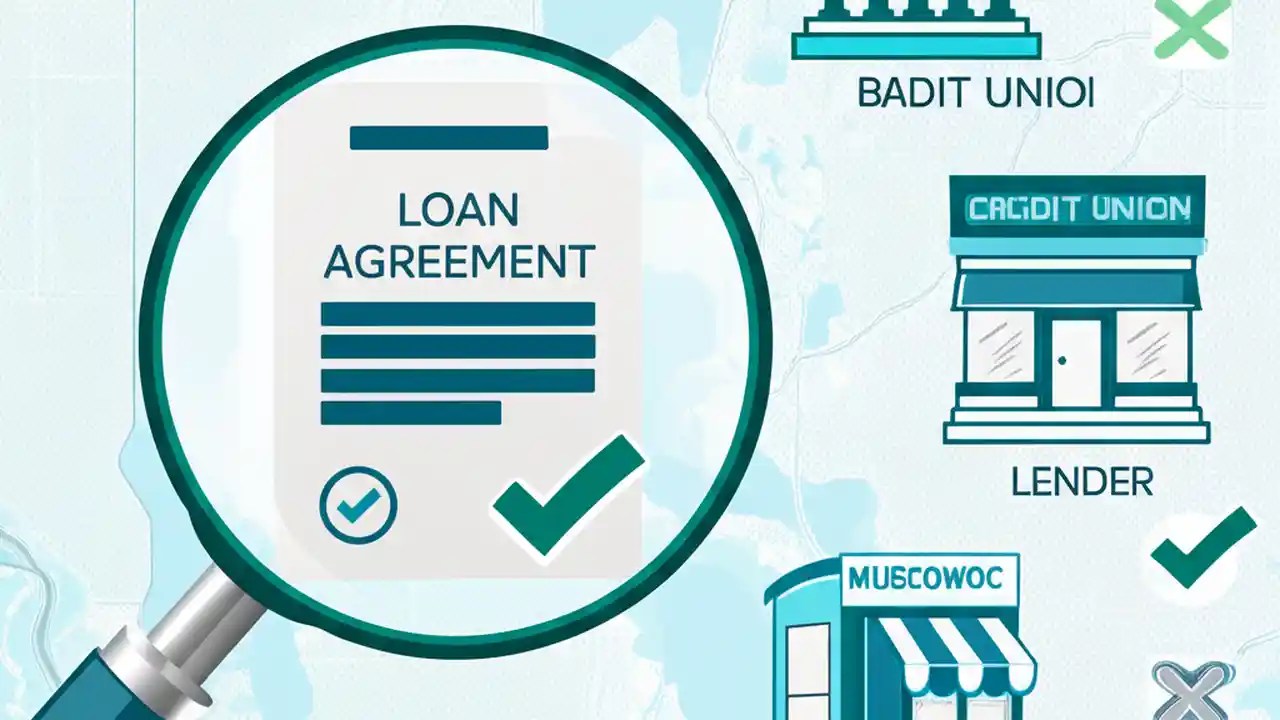 LOAN AGREEMENT

BADIT UNIOI

CAGDIT UNION

LENDER

MUSCOWOC