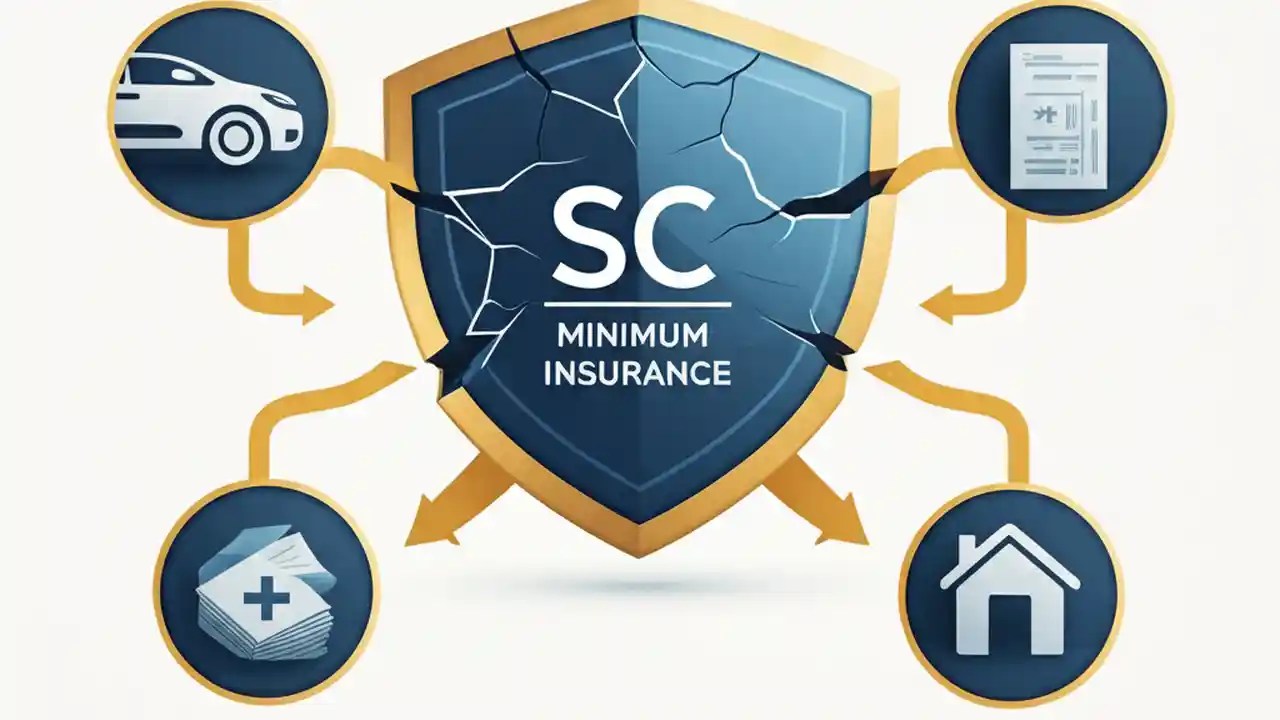 SC
MINIMUM
INSURANCE