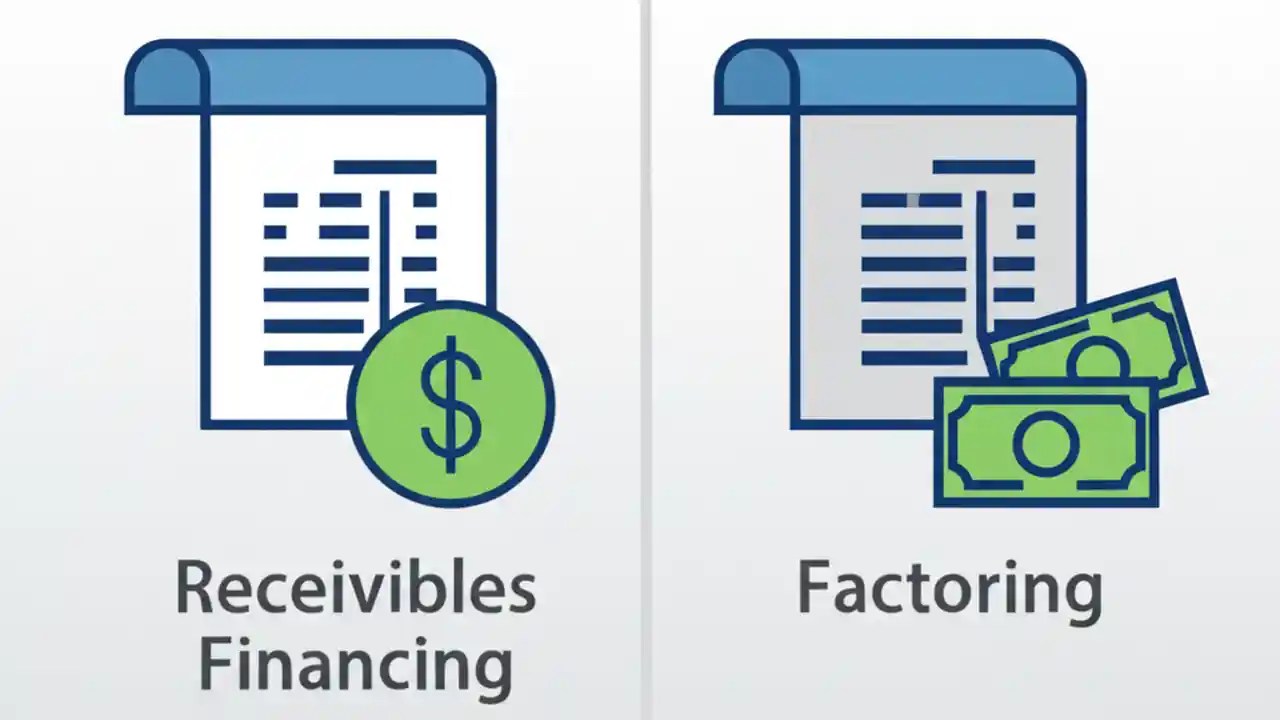 $

Receivibles Financing

Factoring