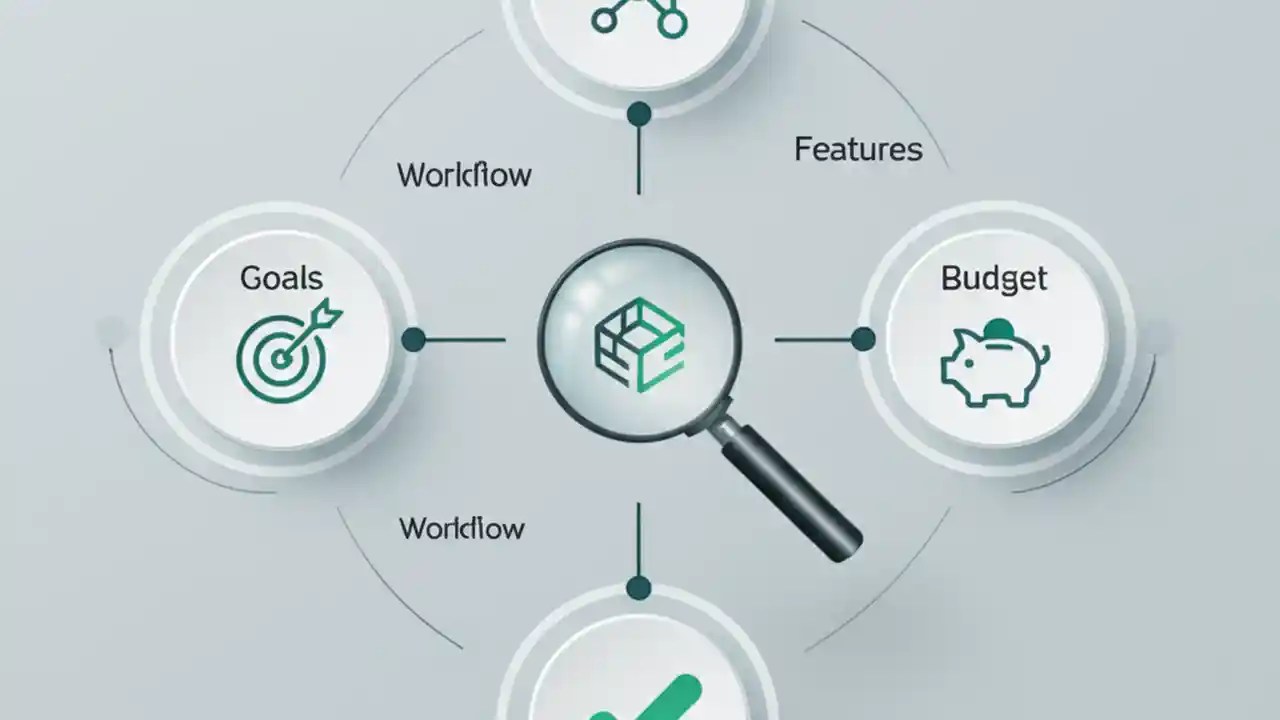 Workflow

Features

Goals

Budget

Workflow