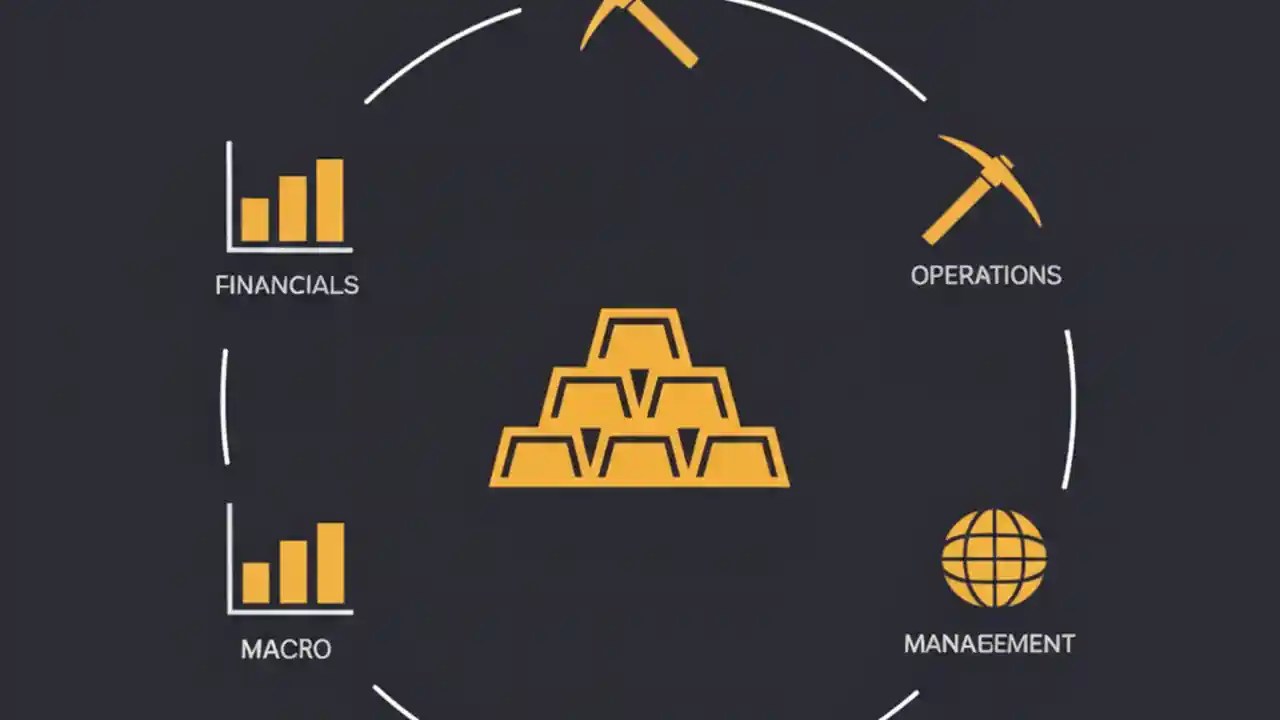 FINANCIALS

OPERATIONS

MACRO

MANAGEMENT